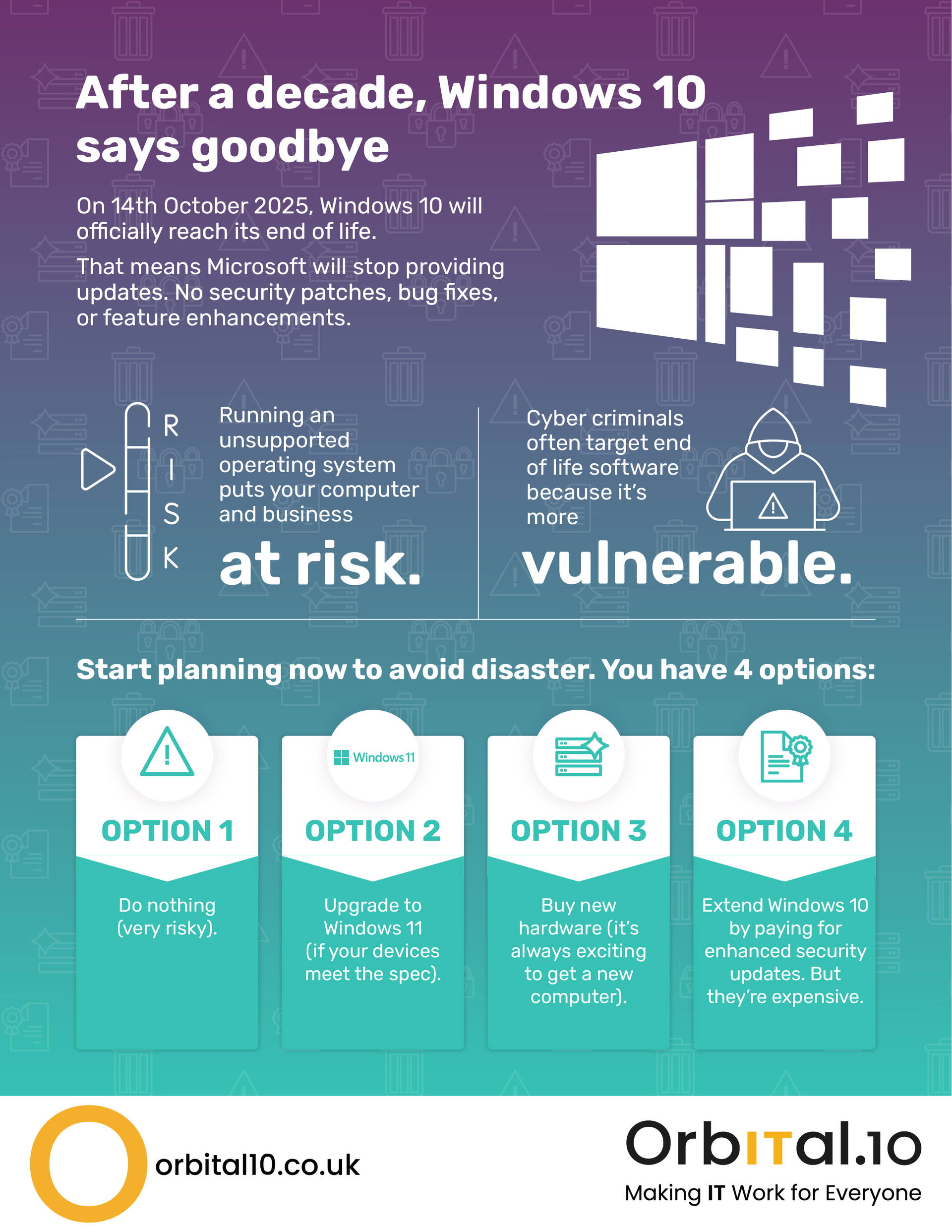 After a decade, Windows 10 says goodbye

On 14th October 2025, Windows 10 will officially reach its end of life.

That means Microsoft will stop providing updates. No security patches, bug fixes, or feature enhancements.

R
I
S
K

Running an unsupported operating system puts your computer and business at risk.

Cyber criminals often target end of life software because it's more vulnerable.

Start planning now to avoid disaster. You have 4 options:

OPTION 1

Do nothing (very risky).

Windows 11

OPTION 2

Upgrade to Windows 11 (if your devices meet the spec).

OPTION 3

Buy new hardware (it's always exciting to get a new computer).

OPTION 4

Extend Windows 10 by paying for enhanced security updates. But they're expensive.

orbital10.co.uk

OrbITal.10
Making IT Work for Everyone