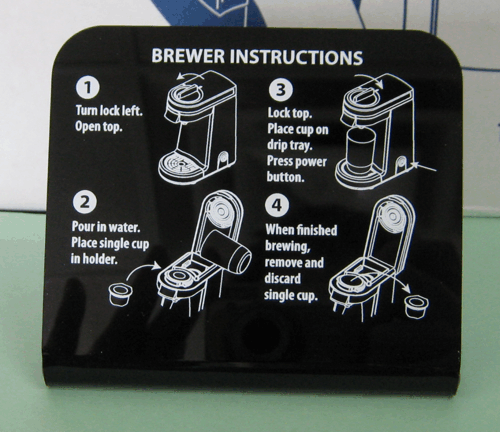 BREWER INSTRUCTIONS

1
Turn lock left.
Open top.

2
Pour in water.
Place single cup in holder.

3
Lock top.
Place cup on drip tray.
Press power button.

4
When finished brewing, remove and discard single cup.