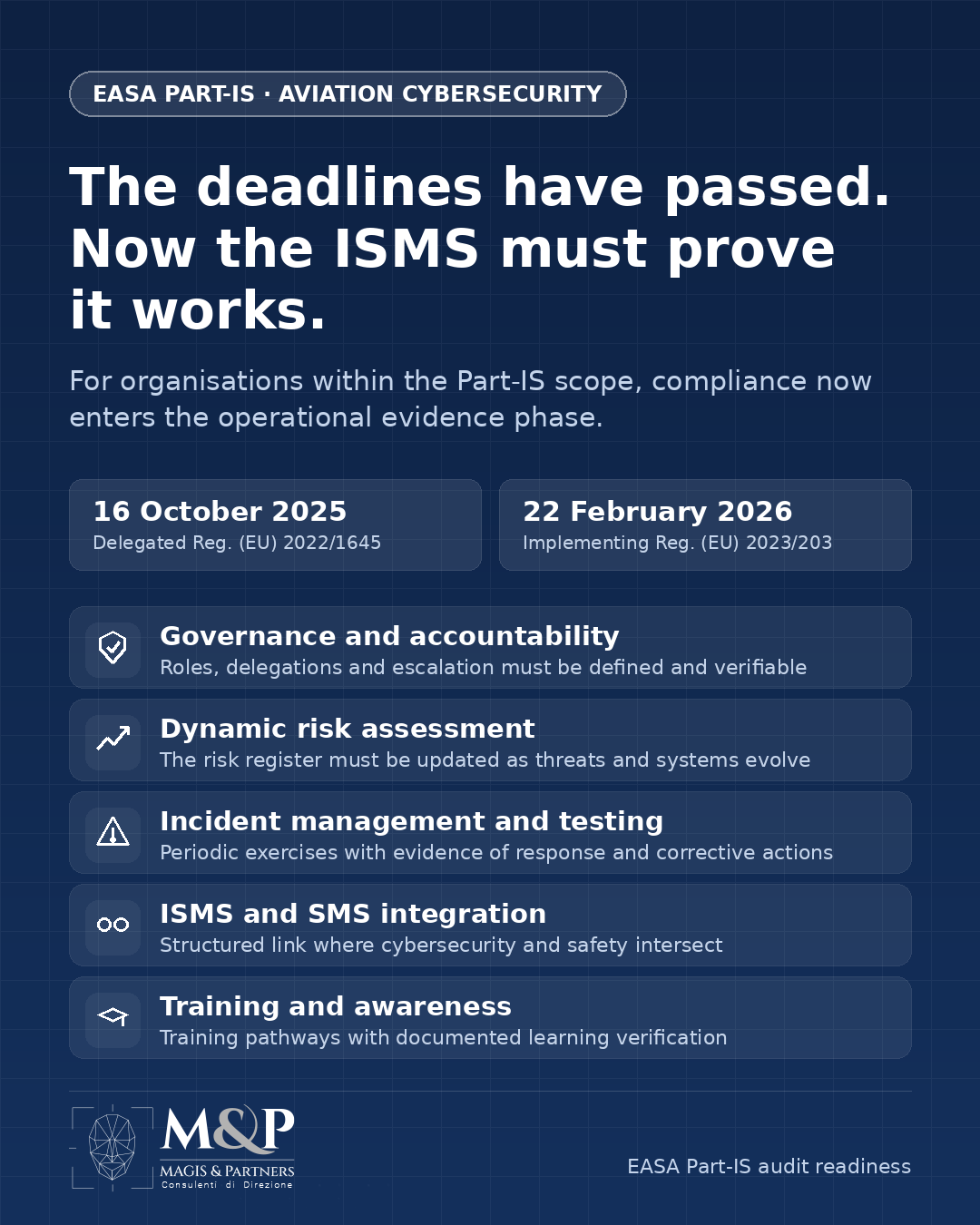 EASA PART-IS · AVIATION CYBERSECURITY

The deadlines have passed. Now the ISMS must prove it works.

For organisations within the Part-IS scope, compliance now enters the operational evidence phase.

16 October 2025
Delegated Reg. (EU) 2022/1645

22 February 2026
Implementing Reg. (EU) 2023/203

Governance and accountability
Roles, delegations and escalation must be defined and verifiable

Dynamic risk assessment
The risk register must be updated as threats and systems evolve

Incident management and testing
Periodic exercises with evidence of response and corrective actions

ISMS and SMS integration
Structured link where cybersecurity and safety intersect

Training and awareness
Training pathways with documented learning verification

M&P
MAGIS & PARTNERS
Consulenti di Direzione

EASA Part-IS audit readiness