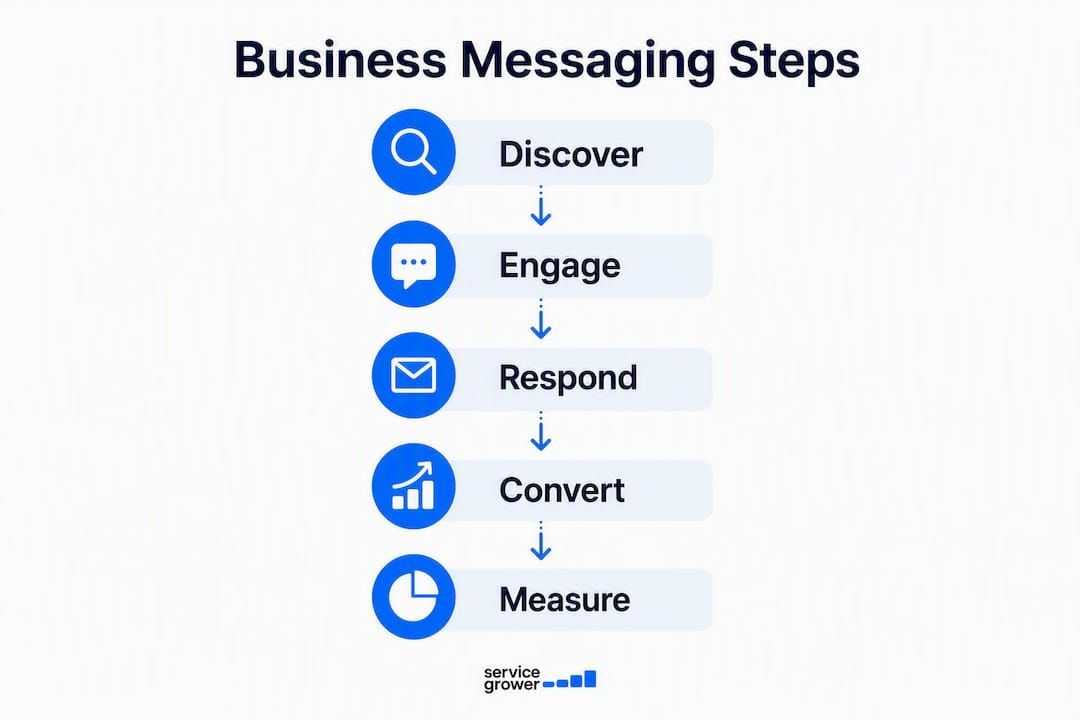 Business Messaging Steps

Discover

Engage

Respond

Convert

Measure

service grower