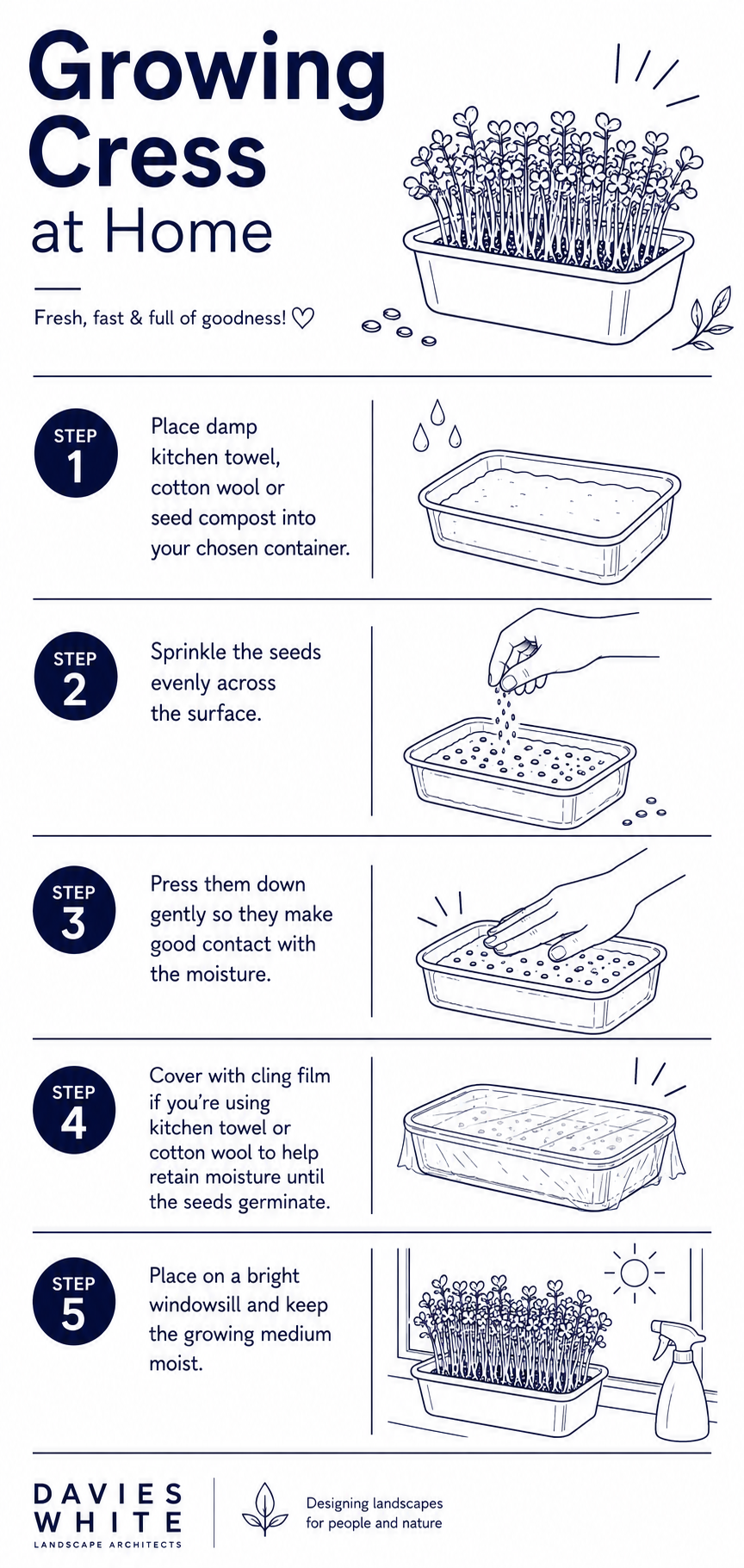 Growing Cress at Home

Fresh, fast & full of goodness! ♡

STEP 1

Place damp kitchen towel, cotton wool or seed compost into your chosen container.

STEP 2

Sprinkle the seeds evenly across the surface.

STEP 3

Press them down gently so they make good contact with the moisture.

STEP 4

Cover with cling film if you're using kitchen towel or cotton wool to help retain moisture until the seeds germinate.

STEP 5

Place on a bright windowsill and keep the growing medium moist.

DAVIES WHITE
LANDSCAPE ARCHITECTS

Designing landscapes for people and nature