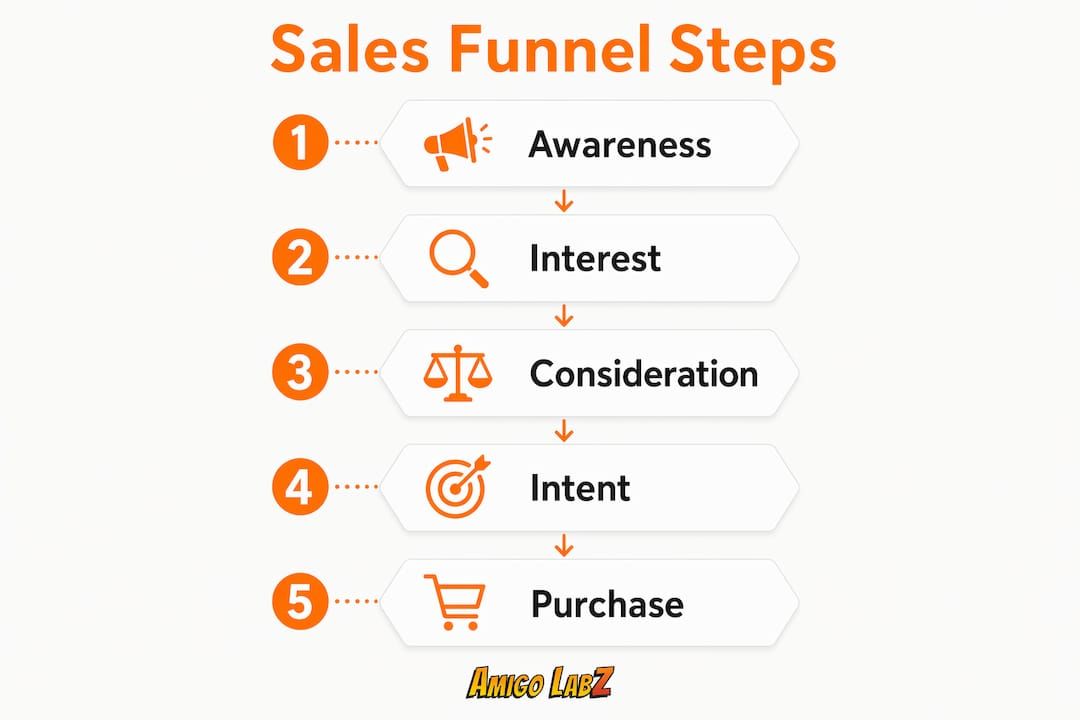 Sales Funnel Steps

1 Awareness

2 Interest

3 Consideration

4 Intent

5 Purchase

AMIGO LABZ