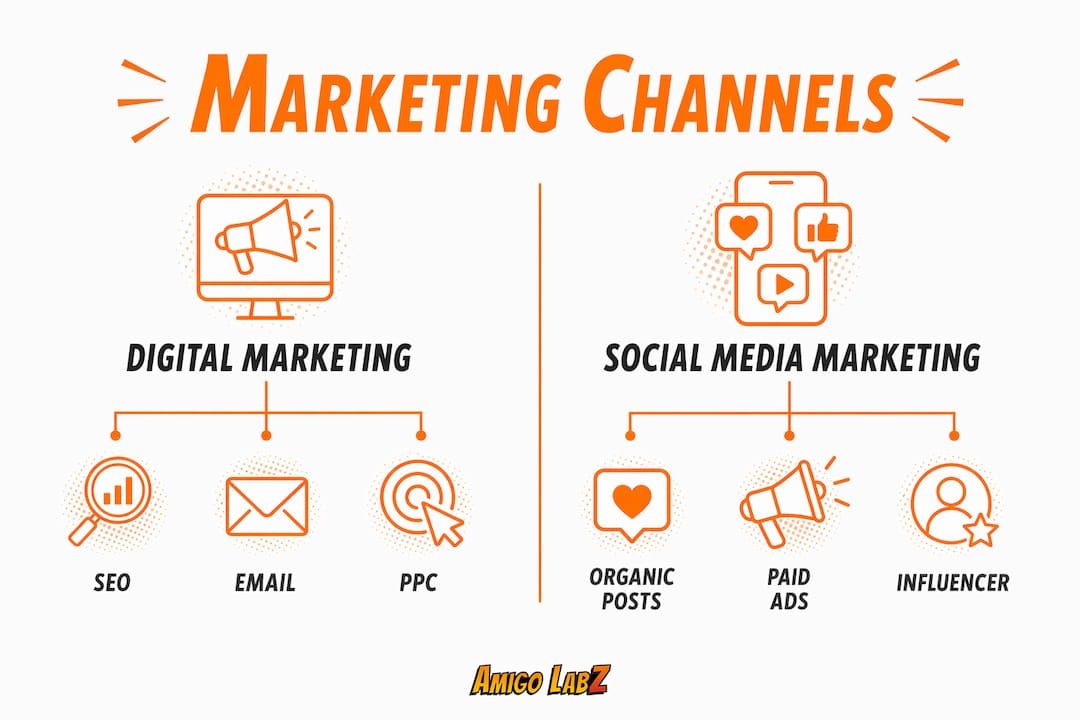 MARKETING CHANNELS

DIGITAL MARKETING

SEO

EMAIL

PPC

SOCIAL MEDIA MARKETING

ORGANIC POSTS

PAID ADS

INFLUENCER

AMIGO LABZ