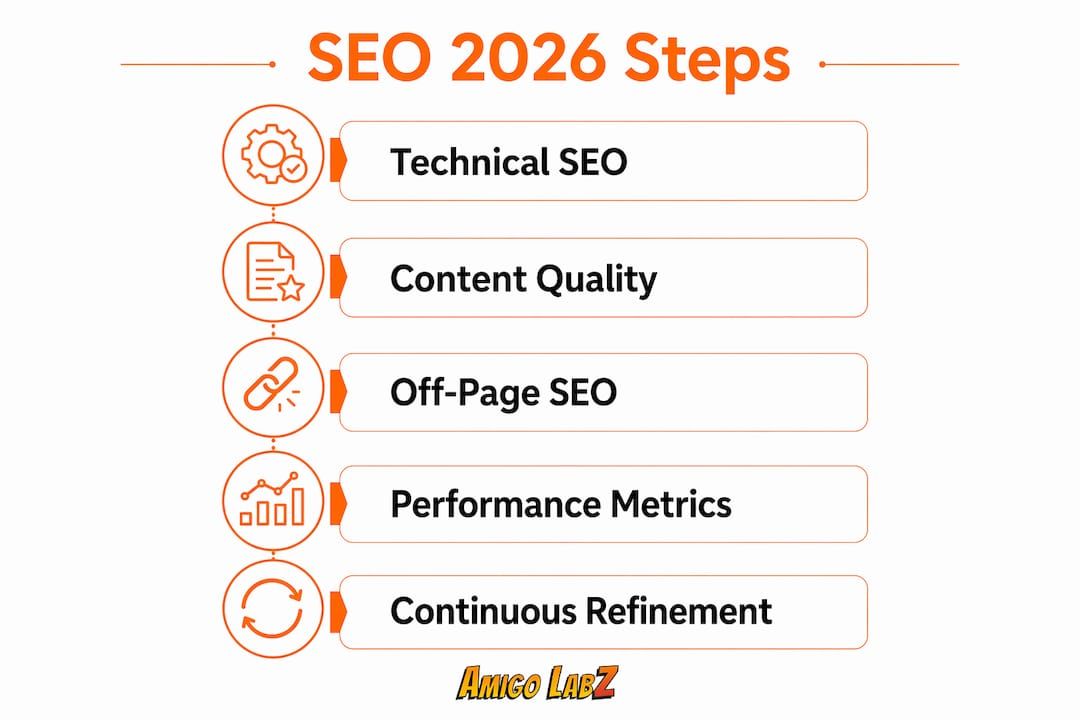 SEO 2026 Steps

Technical SEO

Content Quality

Off-Page SEO

Performance Metrics

Continuous Refinement

AMIGO LABZ