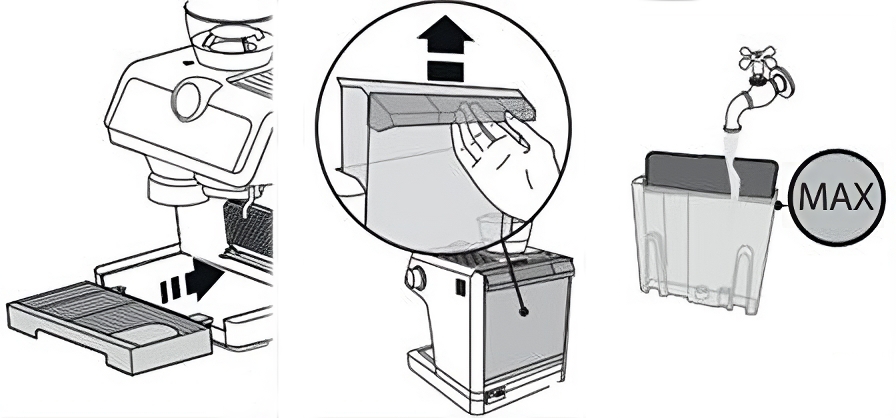 MAX