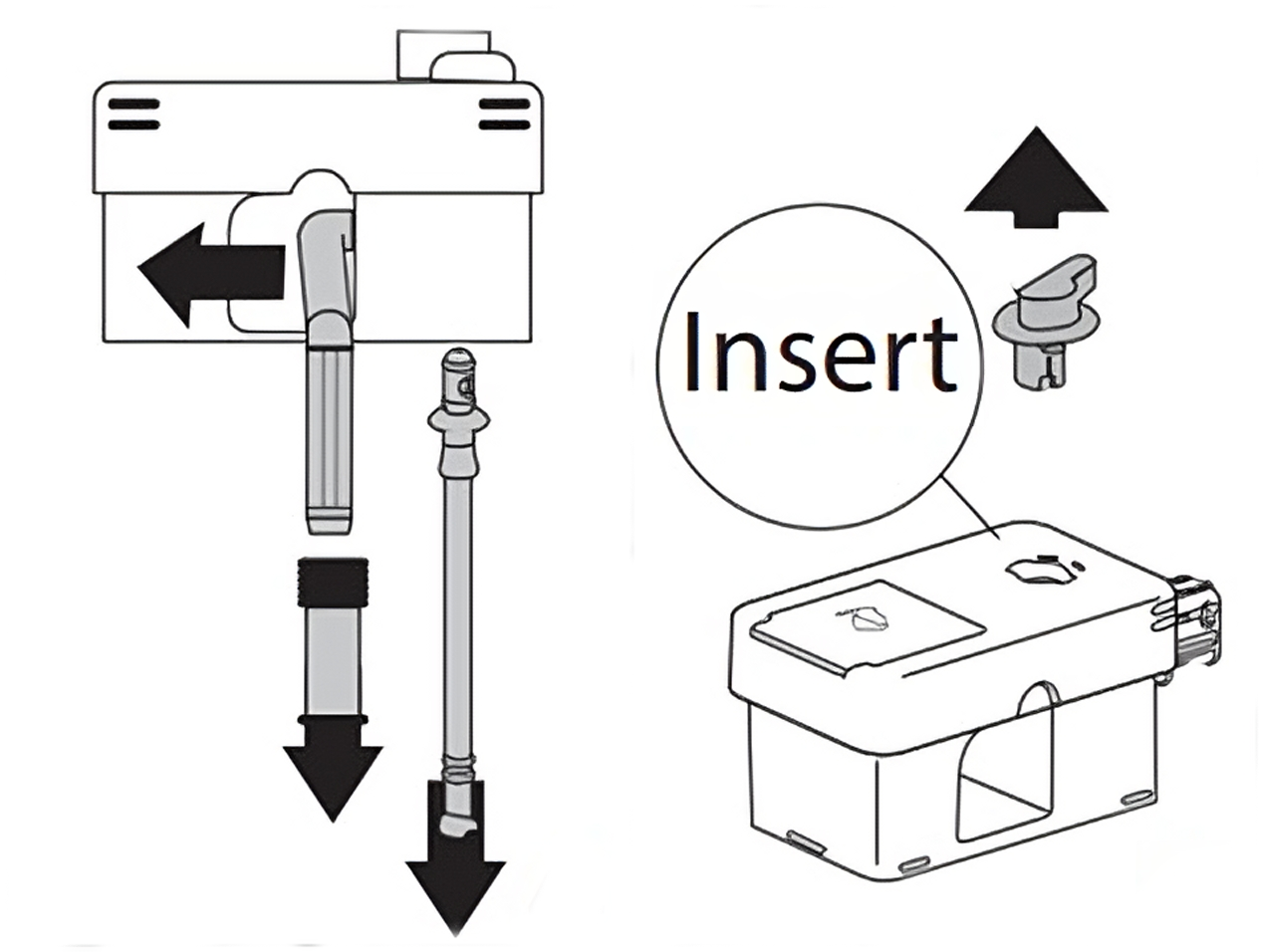 Insert