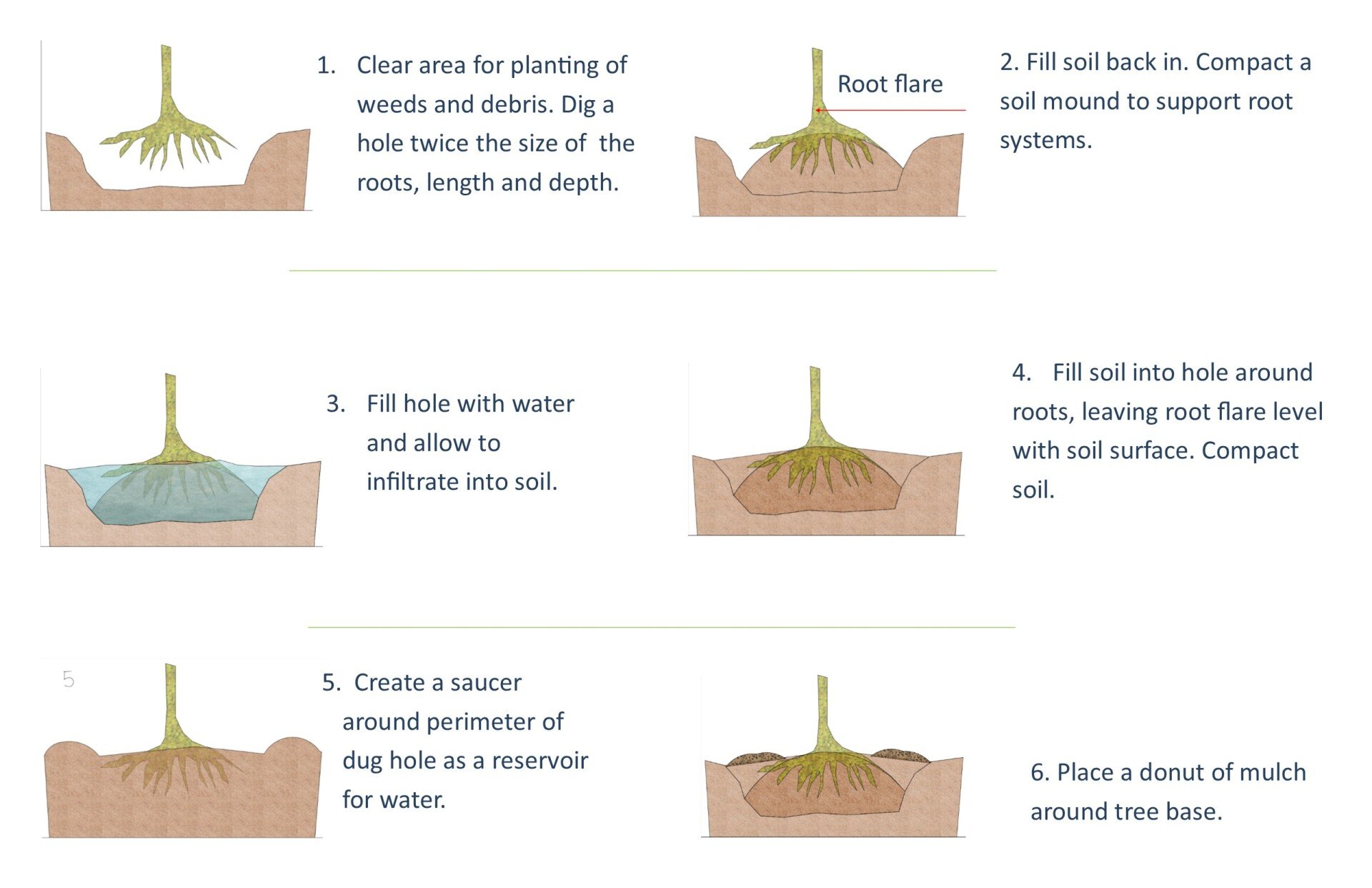 1. Clear area for planting of weeds and debris. Dig a hole twice the size of the roots, length and depth.

Root flare

2. Fill soil back in. Compact a soil mound to support root systems.

3. Fill hole with water and allow to infiltrate into soil.

4. Fill soil into hole around roots, leaving root flare level with soil surface. Compact soil.

5

5. Create a saucer around perimeter of dug hole as a reservoir for water.

6. Place a donut of mulch around tree base.