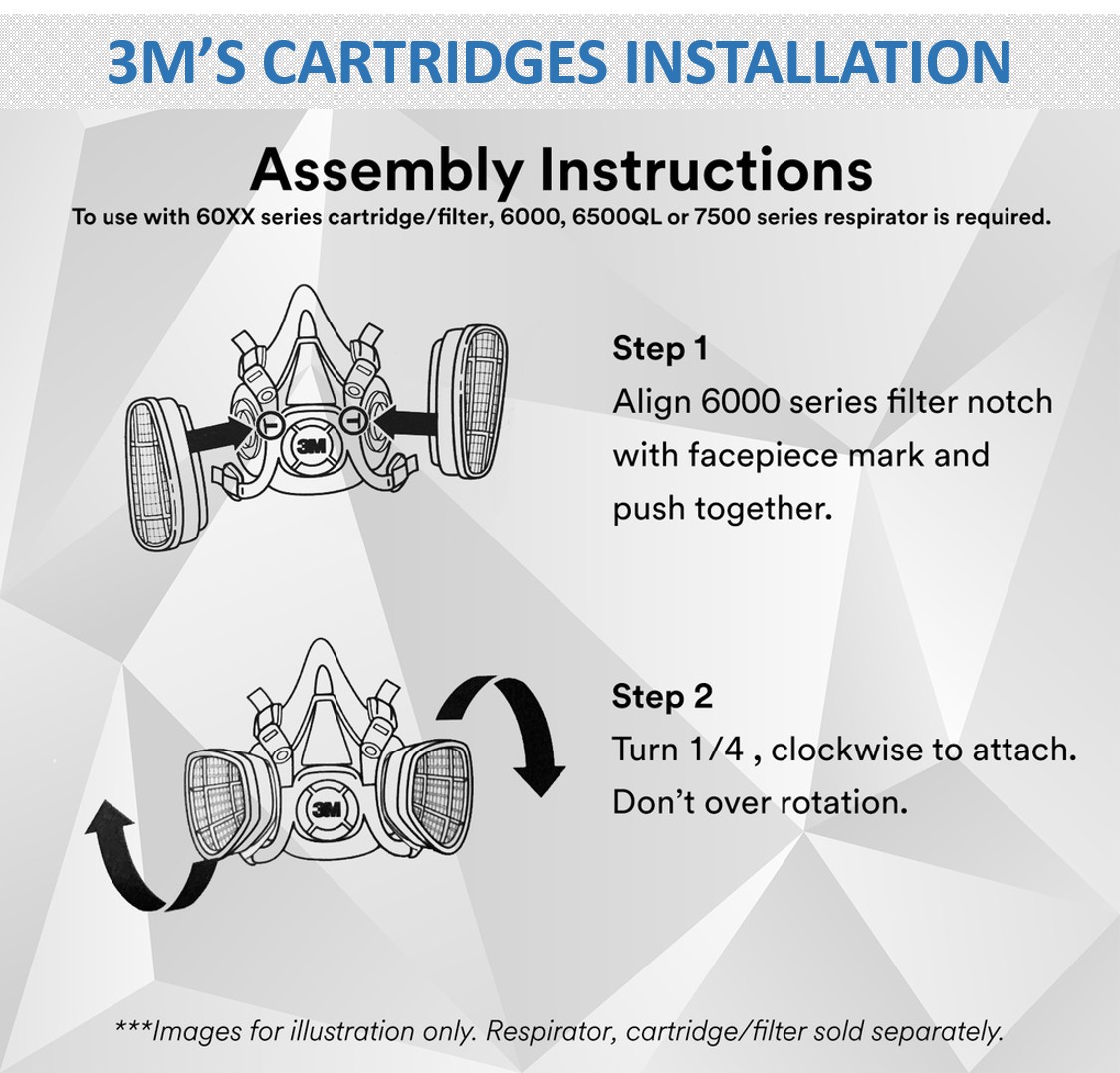 3M'S CARTRIDGES INSTALLATION

Assembly Instructions

To use with 60XX series cartridge/filter, 6000, 6500QL or 7500 series respirator is required.

3M

Step 1
Align 6000 series filter notch with facepiece mark and push together.

3M

Step 2
Turn 1/4 , clockwise to attach. Don't over rotation.

***Images for illustration only. Respirator, cartridge/filter sold separately.