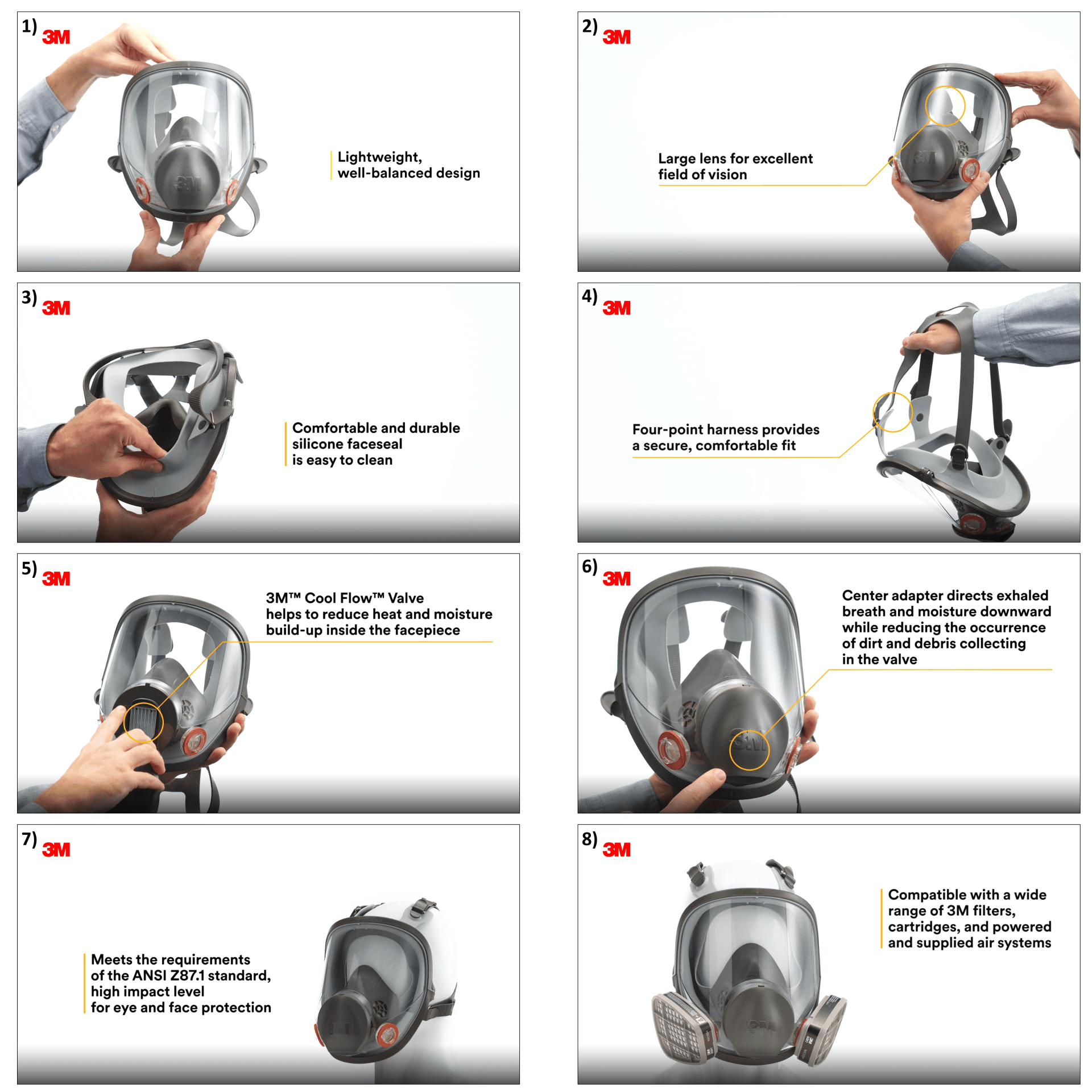 1) 3M

Lightweight, well-balanced design

2) 3M

Large lens for excellent field of vision

3) 3M

Comfortable and durable silicone faceseal is easy to clean

4) 3M

Four-point harness provides a secure, comfortable fit

5) 3M

3M™ Cool Flow™ Valve helps to reduce heat and moisture build-up inside the facepiece

6) 3M

Center adapter directs exhaled breath and moisture downward while reducing the occurrence of dirt and debris collecting in the valve

7) 3M

Meets the requirements of the ANSI Z87.1 standard, high impact level for eye and face protection

8) 3M

Compatible with a wide range of 3M filters, cartridges, and powered and supplied air systems