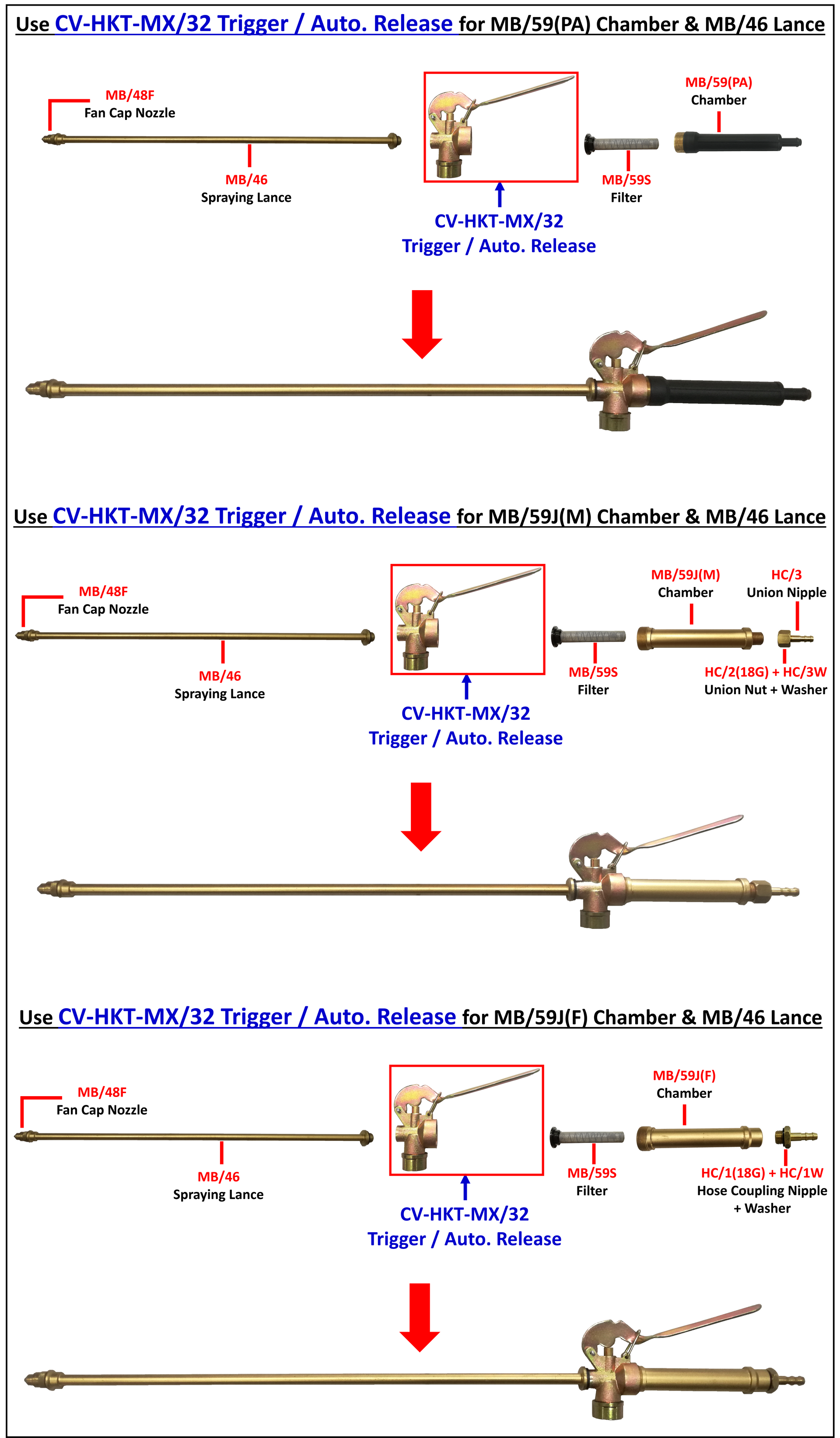 Use CV-HKT-MX/32 Trigger / Auto. Release for MB/59(PA) Chamber & MB/46 Lance

MB/48F
Fan Cap Nozzle

MB/46
Spraying Lance

CV-HKT-MX/32
Trigger / Auto. Release

MB/59S
Filter

MB/59(PA)
Chamber

Use CV-HKT-MX/32 Trigger / Auto. Release for MB/59J(M) Chamber & MB/46 Lance

MB/48F
Fan Cap Nozzle

MB/46
Spraying Lance

CV-HKT-MX/32
Trigger / Auto. Release

MB/59S
Filter

MB/59J(M)
Chamber

HC/3
Union Nipple

HC/2(18G) + HC/3W
Union Nut + Washer

Use CV-HKT-MX/32 Trigger / Auto. Release for MB/59J(F) Chamber & MB/46 Lance

MB/48F
Fan Cap Nozzle

MB/46
Spraying Lance

CV-HKT-MX/32
Trigger / Auto. Release

MB/59S
Filter

MB/59J(F)
Chamber

HC/1(18G) + HC/1W
Hose Coupling Nipple + Washer