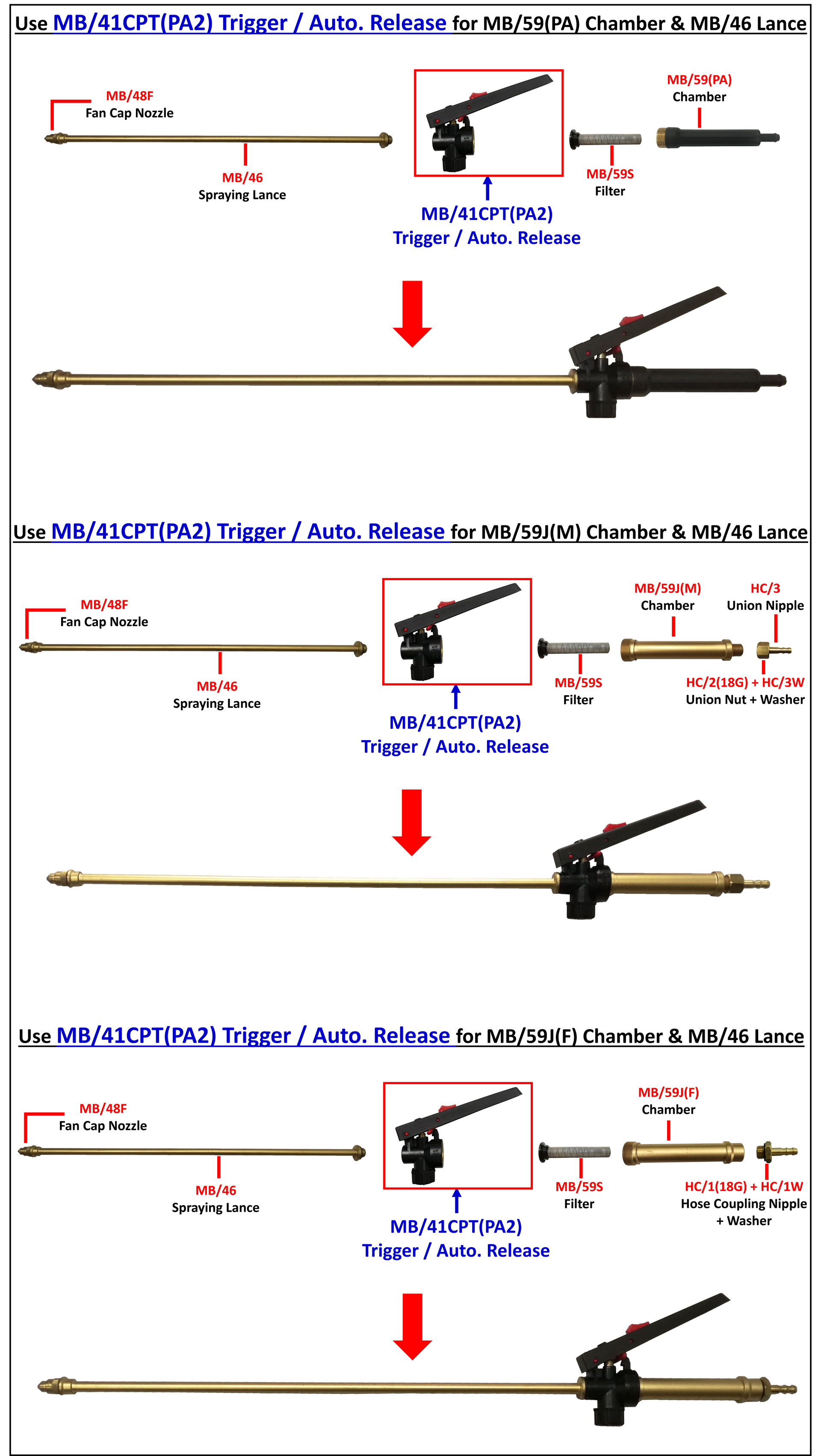 Use MB/41CPT(PA2) Trigger / Auto. Release for MB/59(PA) Chamber & MB/46 Lance

MB/48F
Fan Cap Nozzle

MB/46
Spraying Lance

MB/41CPT(PA2)
Trigger / Auto. Release

MB/59S
Filter

MB/59(PA)
Chamber

Use MB/41CPT(PA2) Trigger / Auto. Release for MB/59J(M) Chamber & MB/46 Lance

MB/48F
Fan Cap Nozzle

MB/46
Spraying Lance

MB/41CPT(PA2)
Trigger / Auto. Release

MB/59S
Filter

MB/59J(M)
Chamber

HC/3
Union Nipple

HC/2(18G) + HC/3W
Union Nut + Washer

Use MB/41CPT(PA2) Trigger / Auto. Release for MB/59J(F) Chamber & MB/46 Lance

MB/48F
Fan Cap Nozzle

MB/46
Spraying Lance

MB/41CPT(PA2)
Trigger / Auto. Release

MB/59S
Filter

MB/59J(F)
Chamber

HC/1(18G) + HC/1W
Hose Coupling Nipple
+ Washer