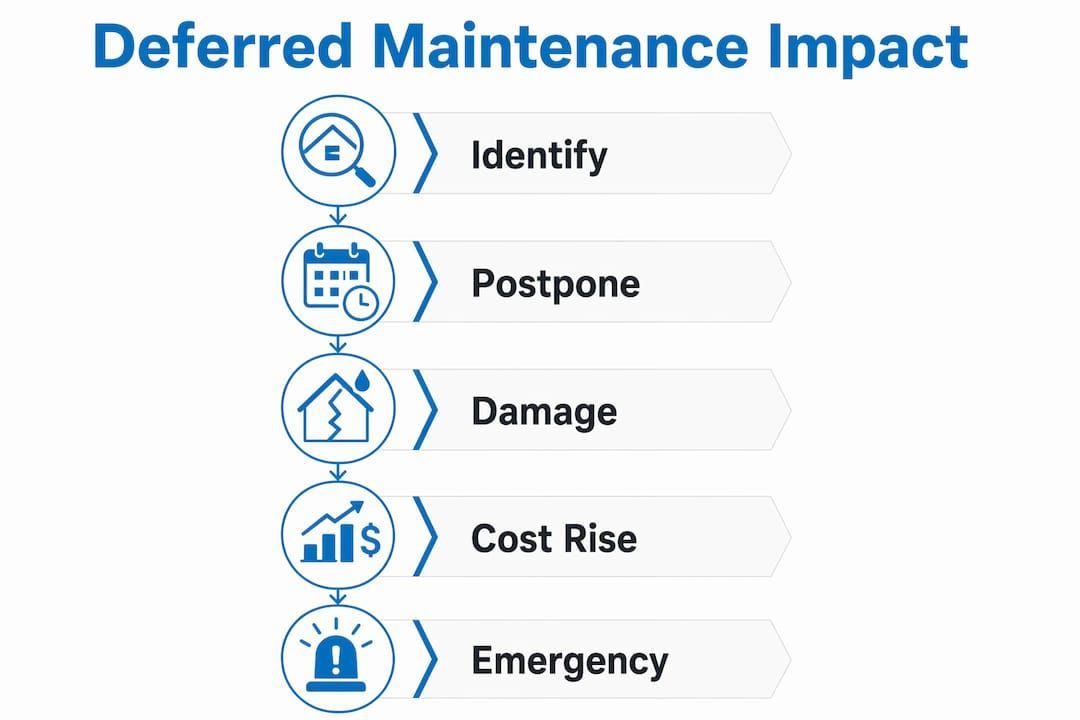 Deferred Maintenance Impact

Identify

Postpone

Damage

Cost Rise

Emergency