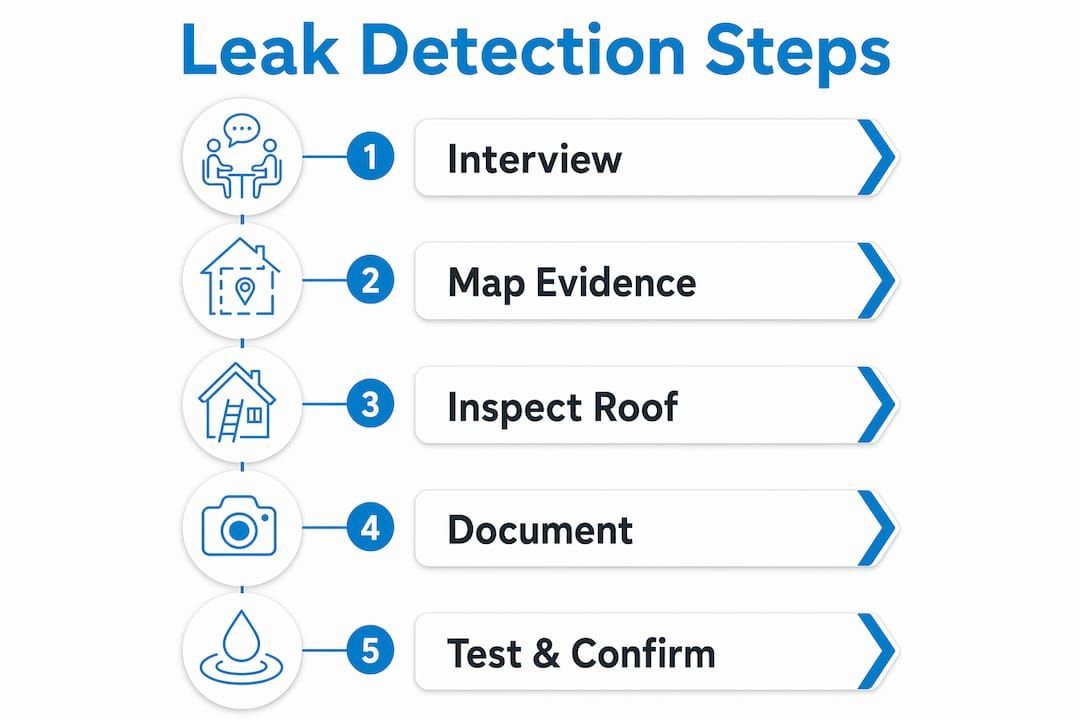 Leak Detection Steps

1 Interview

2 Map Evidence

3 Inspect Roof

4 Document

5 Test & Confirm