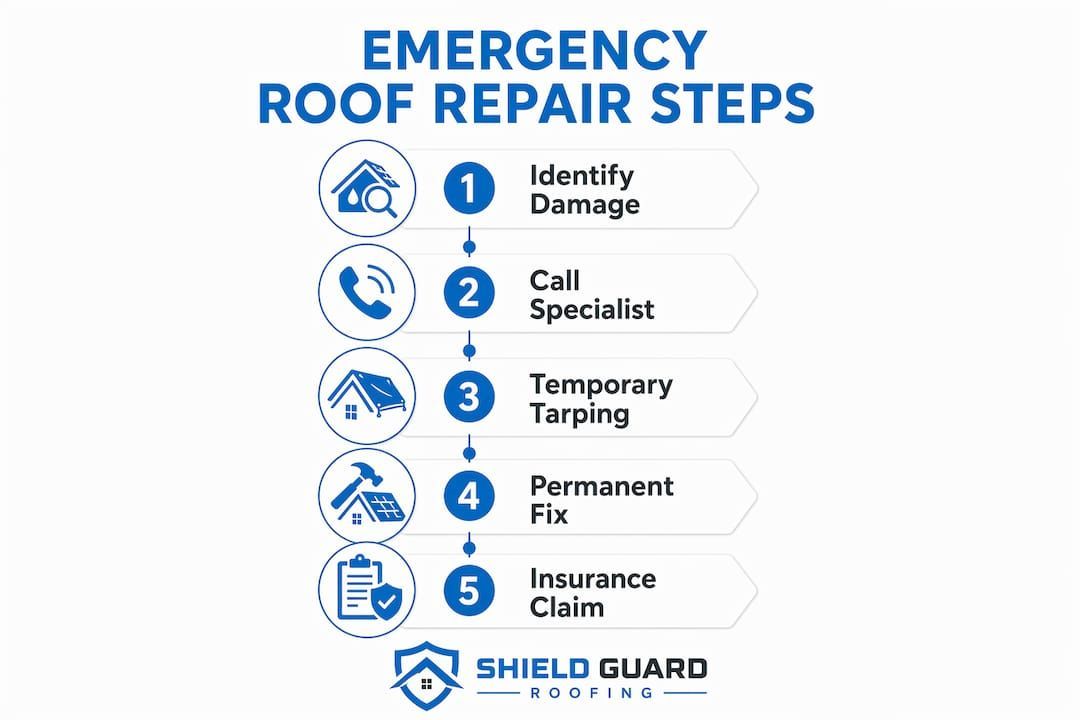 EMERGENCY ROOF REPAIR STEPS

1 Identify Damage

2 Call Specialist

3 Temporary Tarping

4 Permanent Fix

5 Insurance Claim

SHIELD GUARD ROOFING