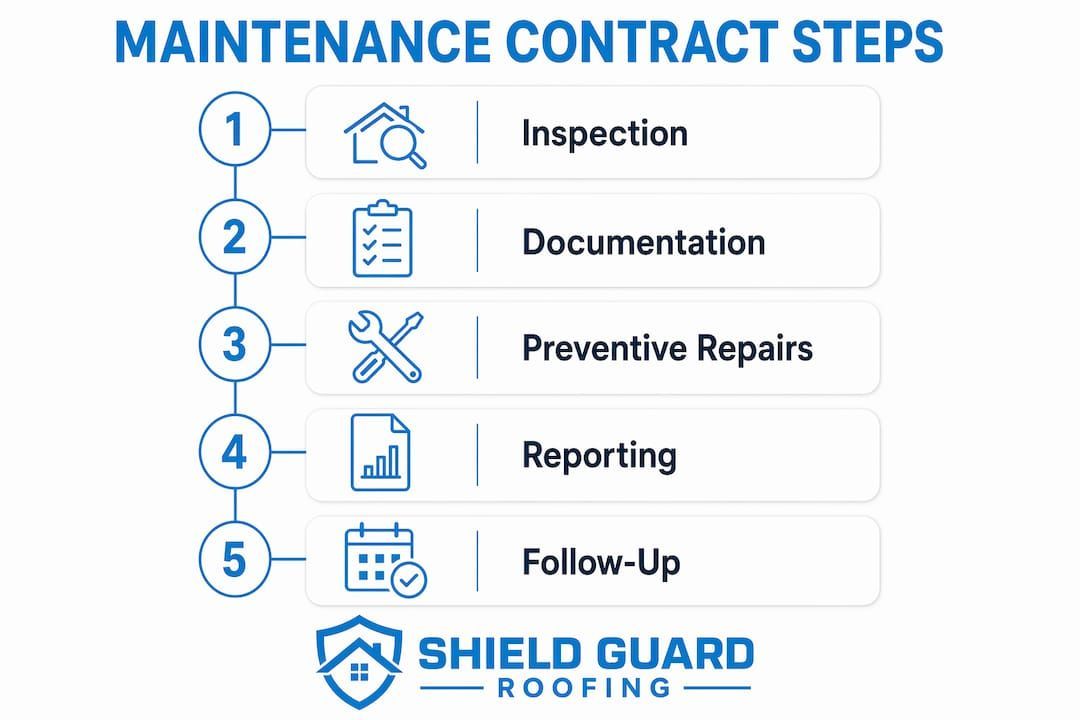 MAINTENANCE CONTRACT STEPS

1 Inspection

2 Documentation

3 Preventive Repairs

4 Reporting

5 Follow-Up

SHIELD GUARD
ROOFING