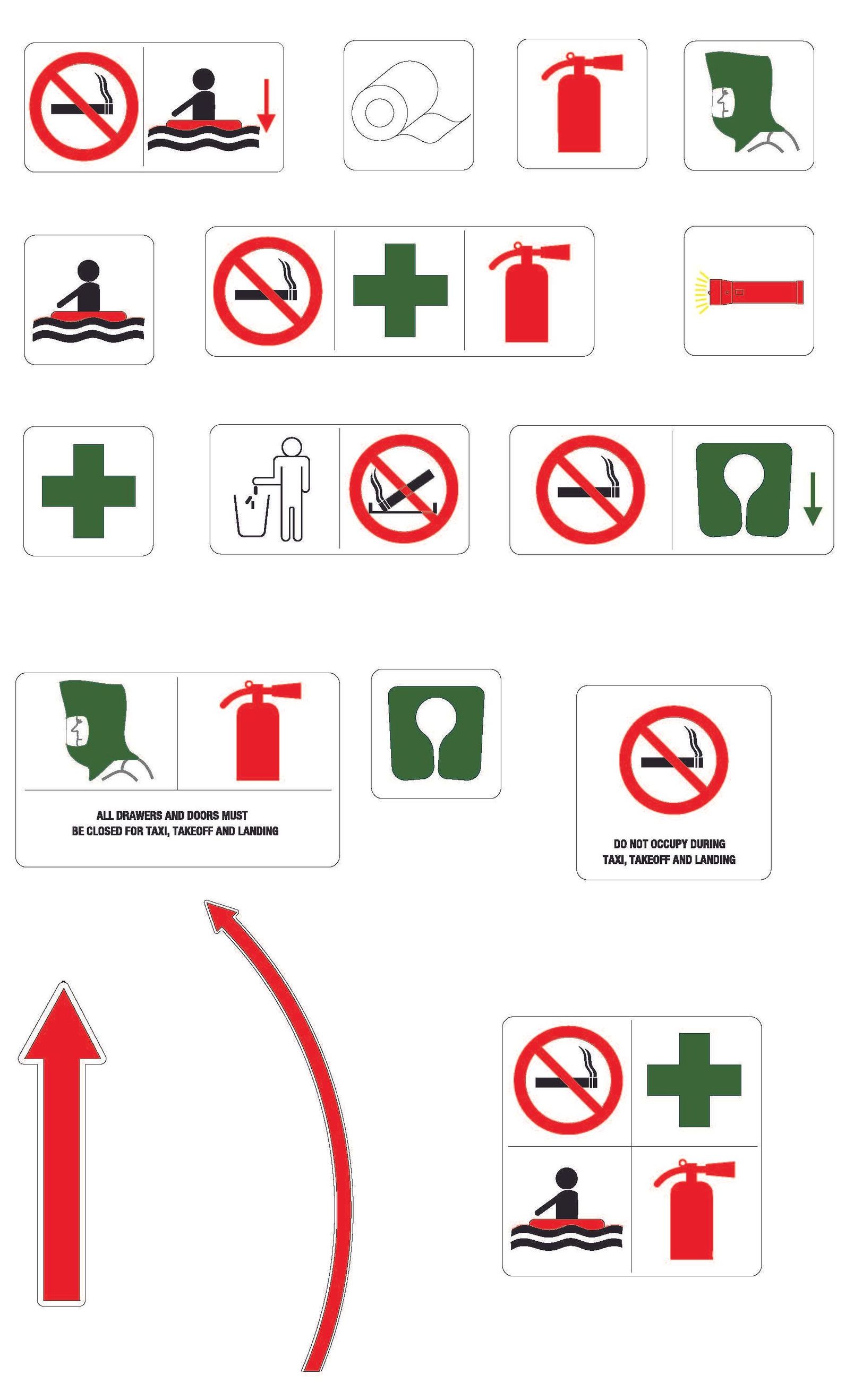 ALL DRAWERS AND DOORS MUST BE CLOSED FOR TAXI, TAKEOFF AND LANDING

DO NOT OCCUPY DURING TAXI, TAKEOFF AND LANDING