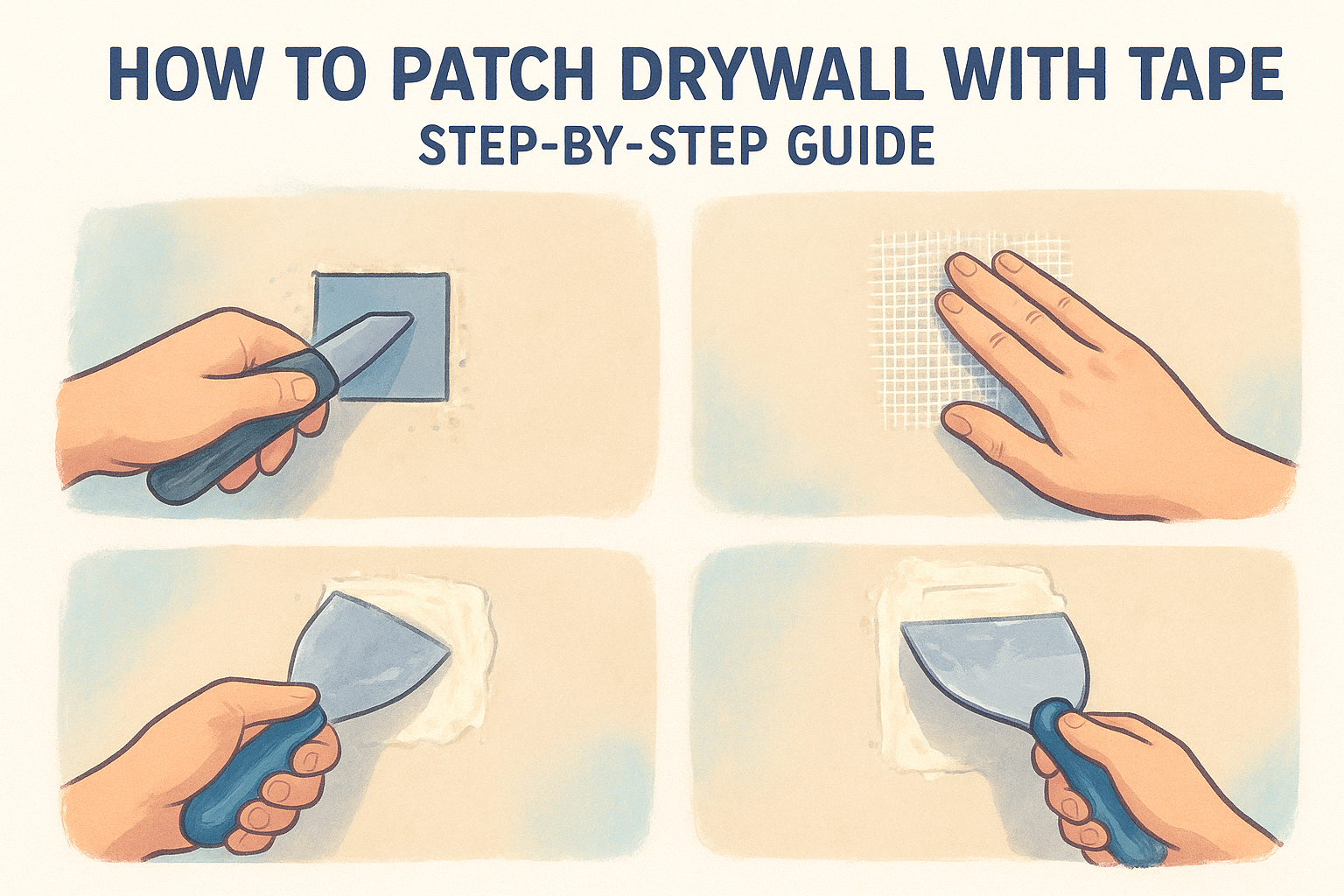 HOW TO PATCH DRYWALL WITH TAPE

STEP-BY-STEP GUIDE