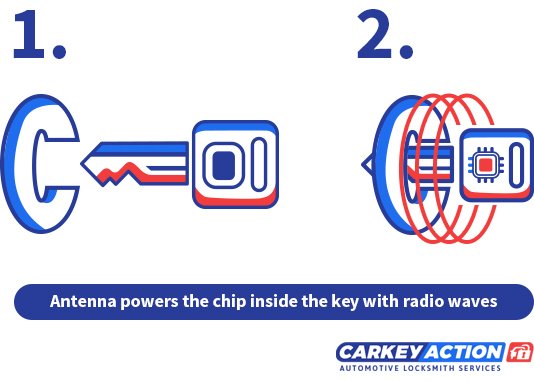 1.

2.

Antenna powers the chip inside the key with radio waves

CARKEY ACTION
AUTOMOTIVE LOCKSMITH SERVICES