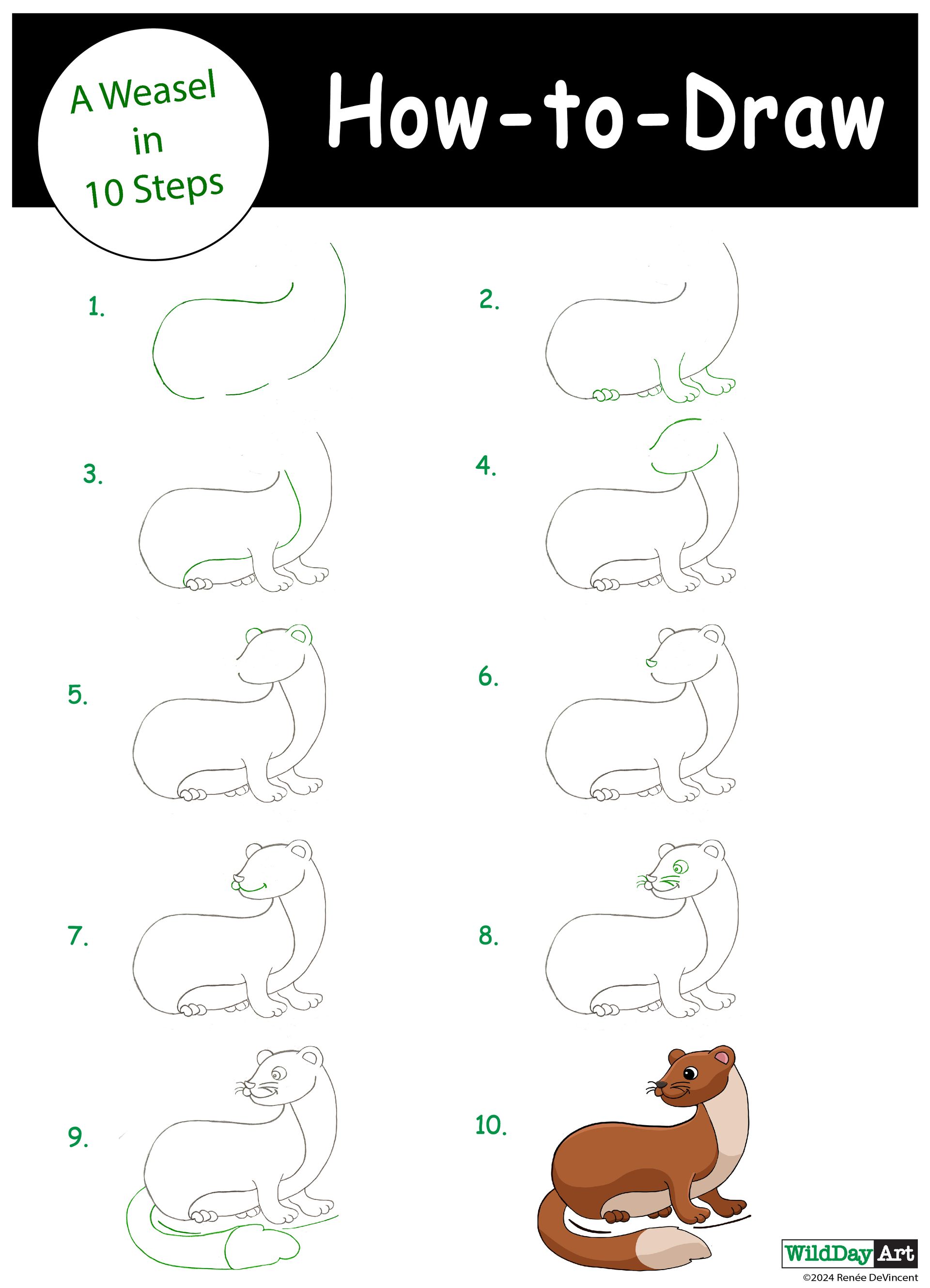 A Weasel in 10 Steps

How-to-Draw

1.

2.

3.

4.

5.

6.

7.

8.

9.

10.

WildDay Art

©2024 Renée DeVincent