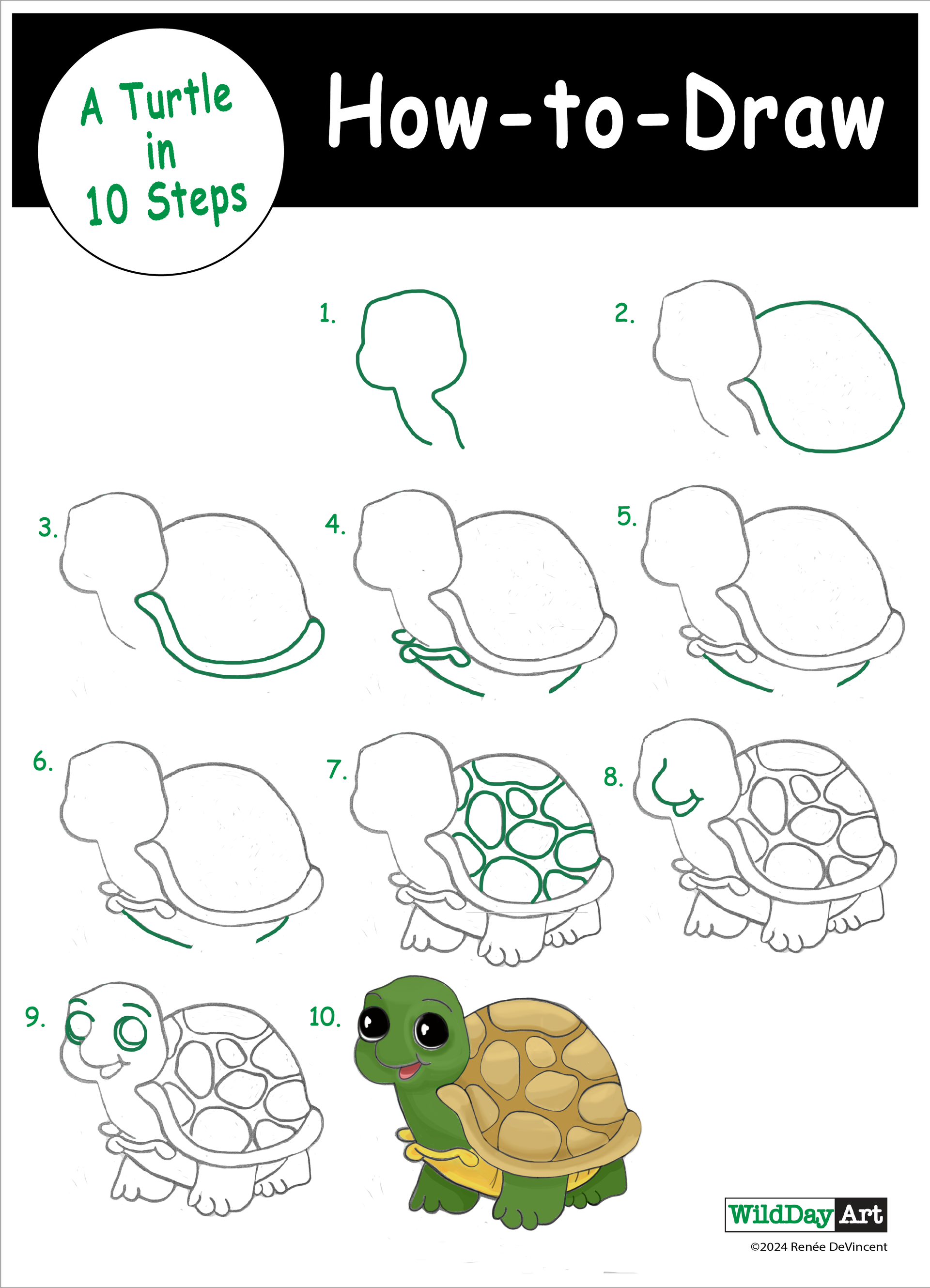 A Turtle in 10 Steps

How-to-Draw

1.

2.

3.

4.

5.

6.

7.

8.

9.

10.

WildDay Art

©2024 Renée DeVincent