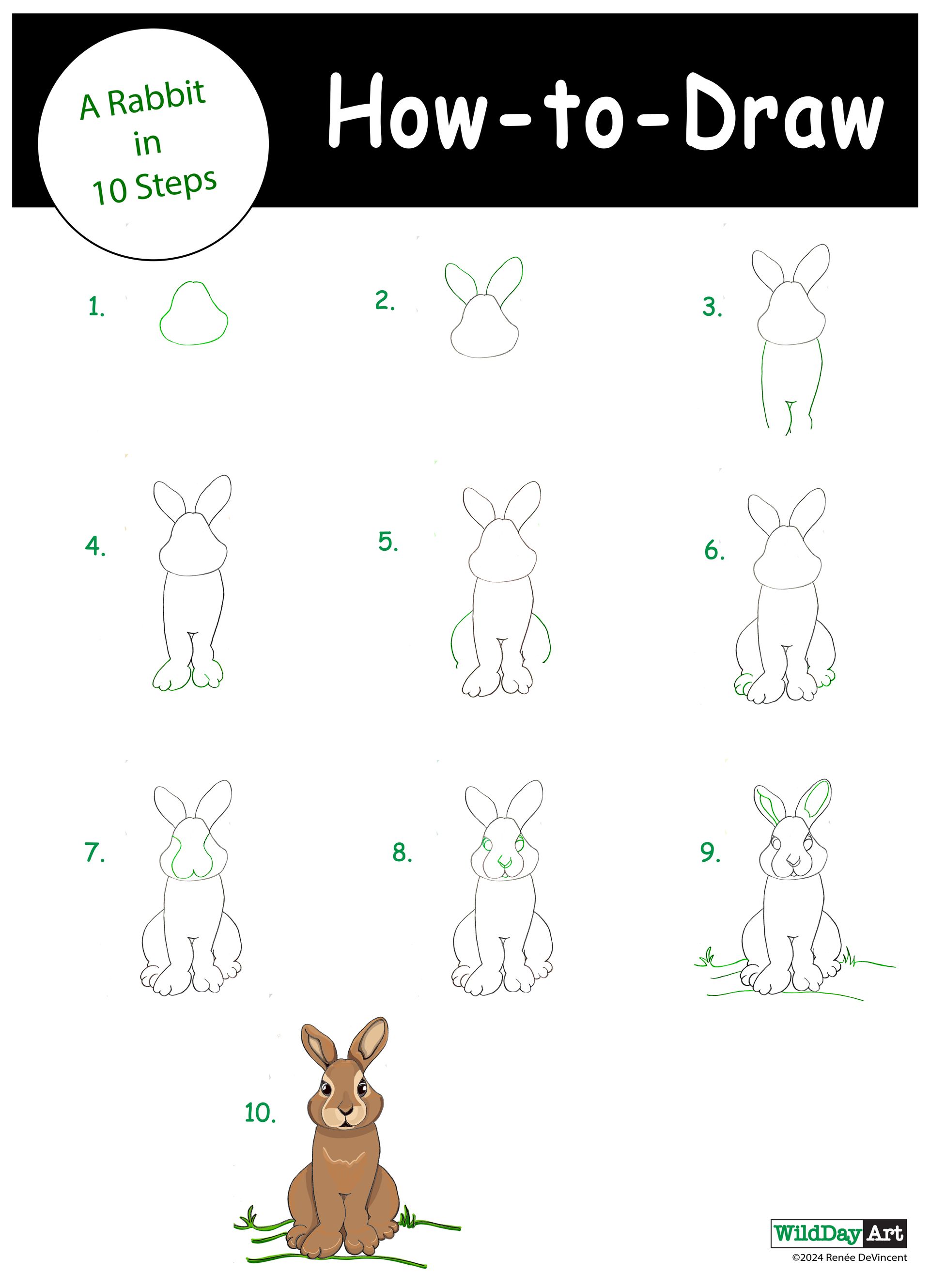 A Rabbit in 10 Steps

How-to-Draw

1.

2.

3.

4.

5.

6.

7.

8.

9.

10.

WildDay Art
©2024 Renée DeVincent