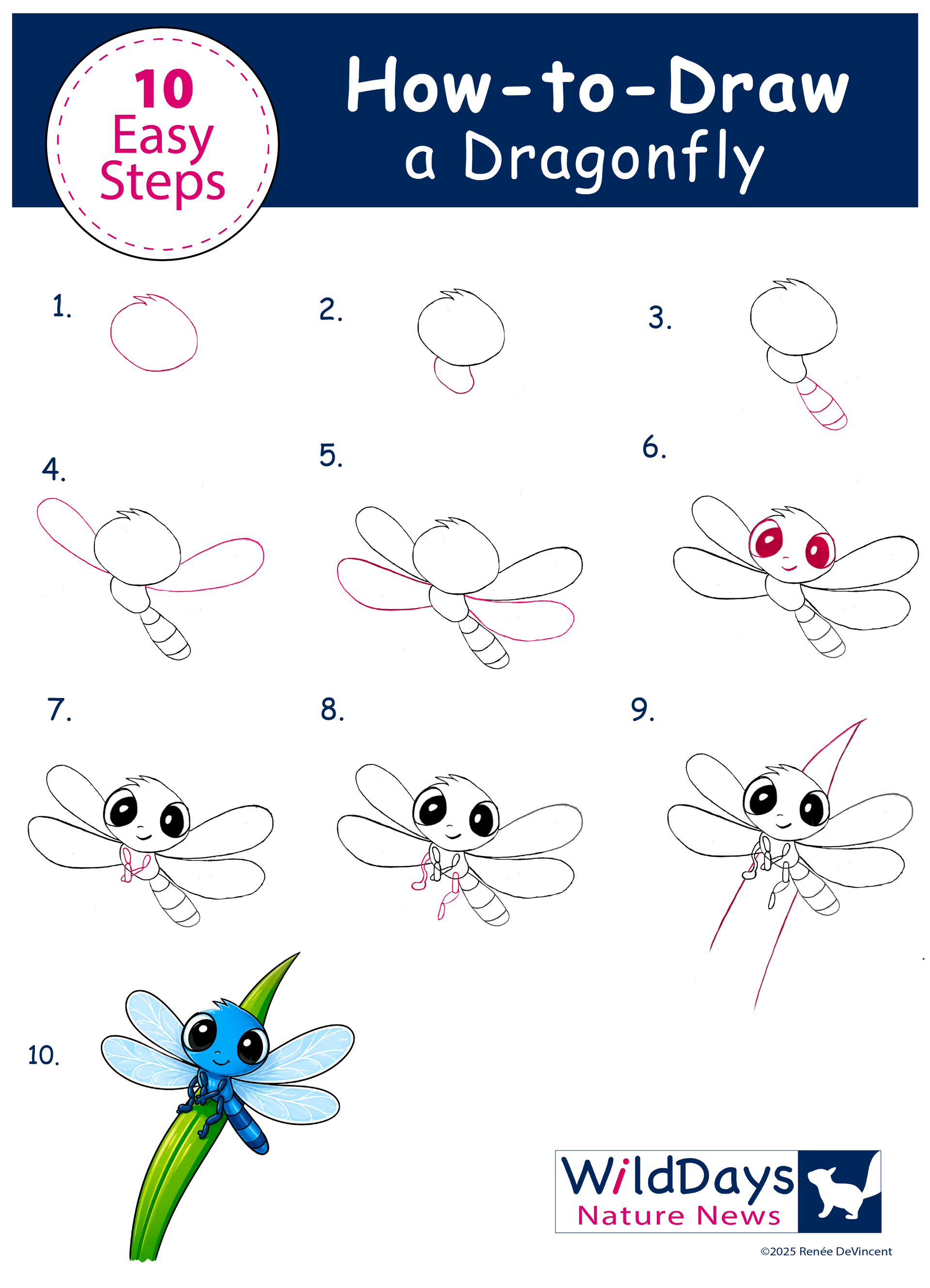 10 Easy Steps

How-to-Draw a Dragonfly

1.

2.

3.

4.

5.

6.

7.

8.

9.

10.

WildDays Nature News

©2025 Renée DeVincent