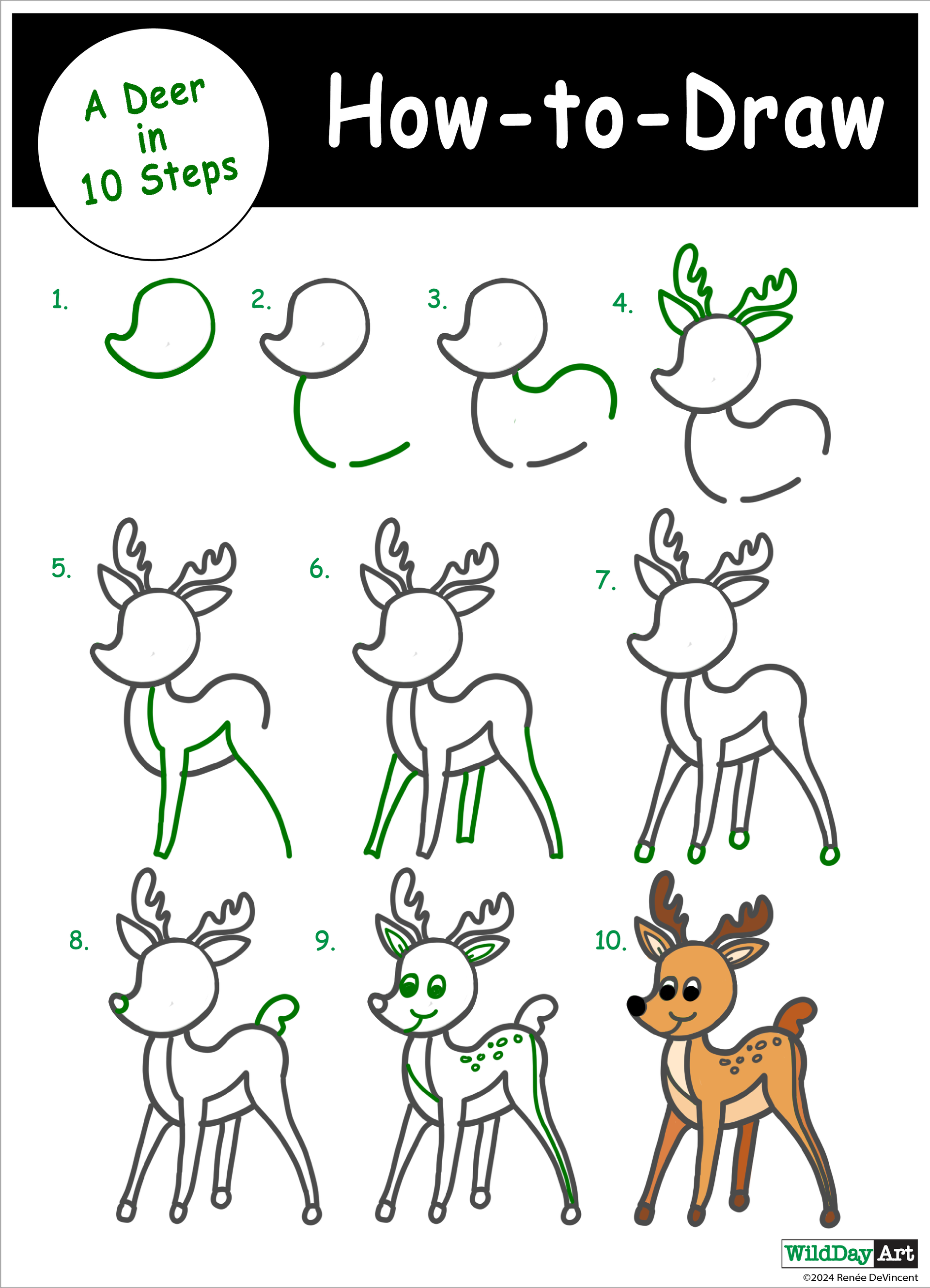 A Deer in 10 Steps

How-to-Draw

1.

2.

3.

4.

5.

6.

7.

8.

9.

10.

WildDay Art
©2024 Renée DeVincent