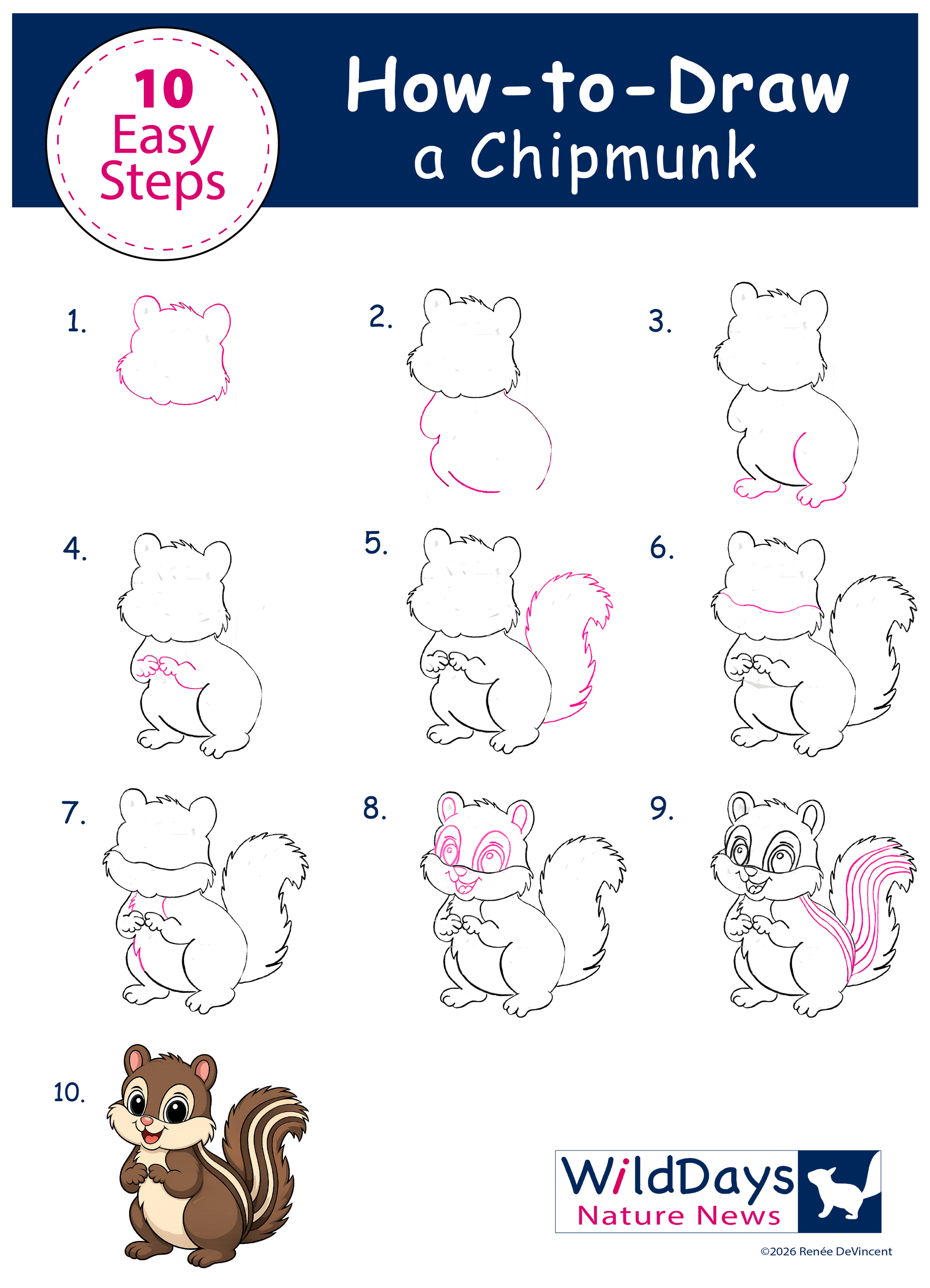 10 Easy Steps

How-to-Draw a Chipmunk

1.

2.

3.

4.

5.

6.

7.

8.

9.

10.

WildDays Nature News

©2026 Renée DeVincent