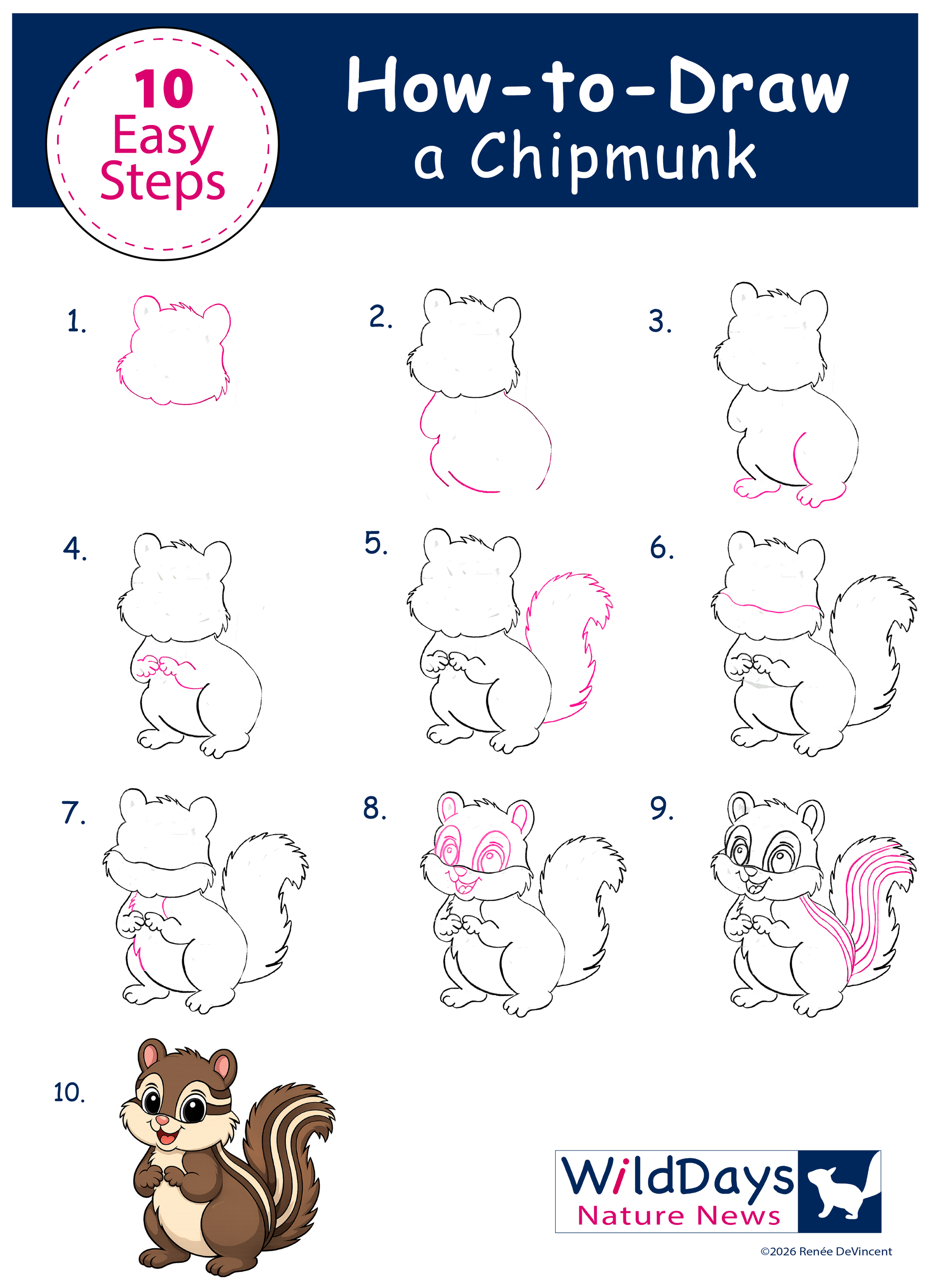 10 Easy Steps

How-to-Draw a Chipmunk

1.

2.

3.

4.

5.

6.

7.

8.

9.

10.

WildDays Nature News

©2026 Renée DeVincent