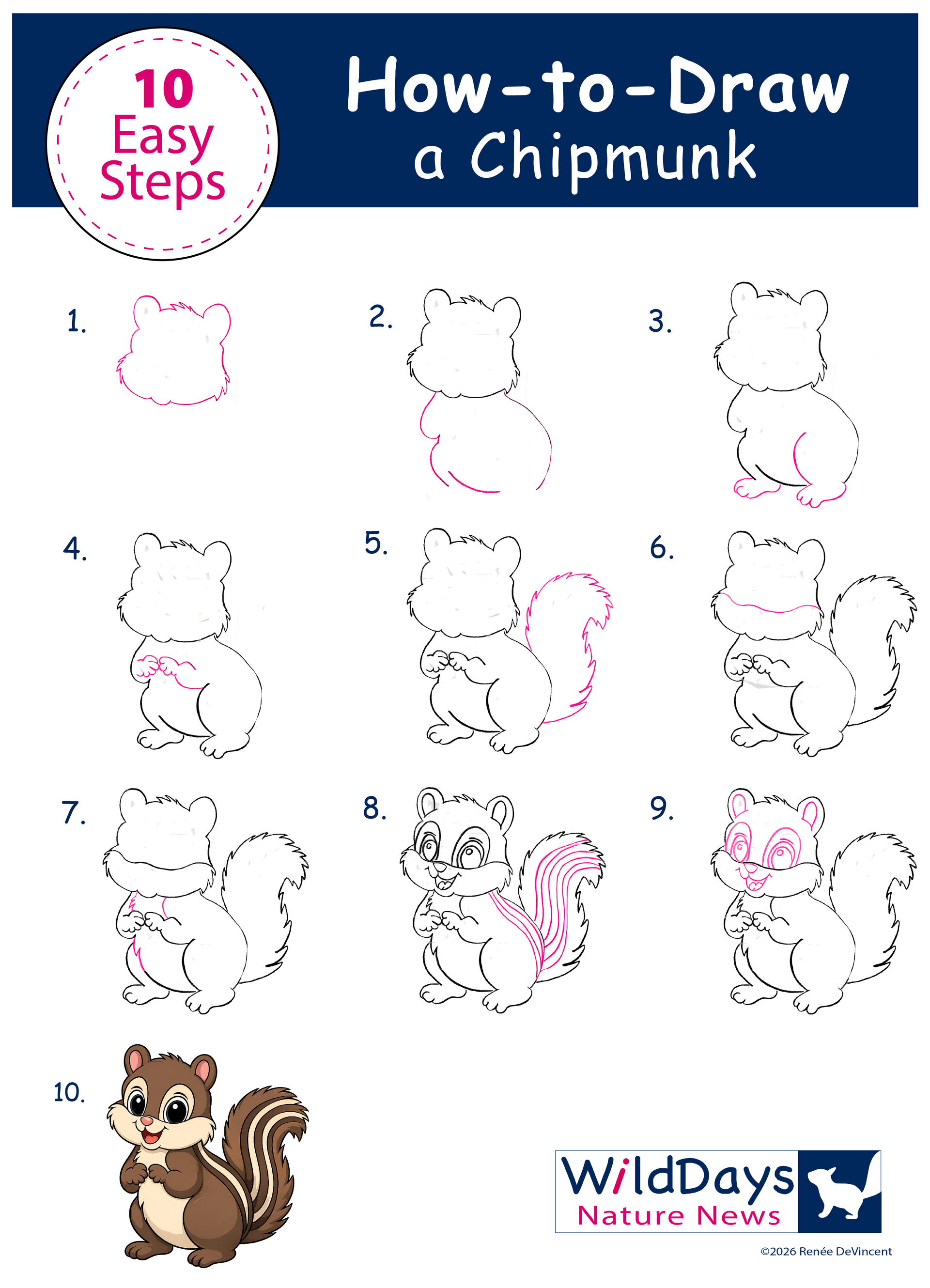 10 Easy Steps

How-to-Draw a Chipmunk

1.

2.

3.

4.

5.

6.

7.

8.

9.

10.

WildDays
Nature News

©2026 Renée DeVincent