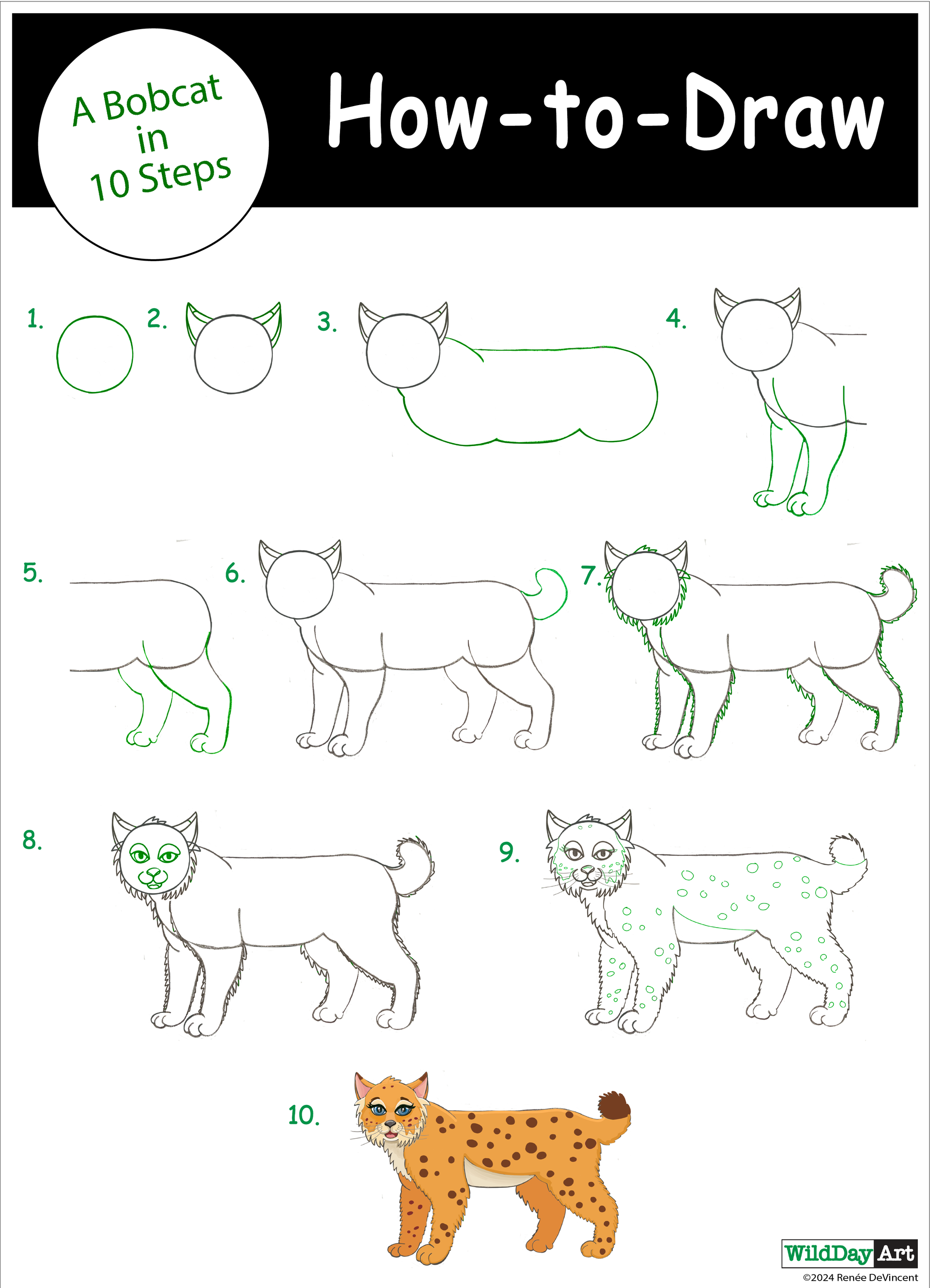 A Bobcat in 10 Steps

How-to-Draw

1.

2.

3.

4.

5.

6.

7.

8.

9.

10.

WildDay Art

©2024 Renée DeVincent