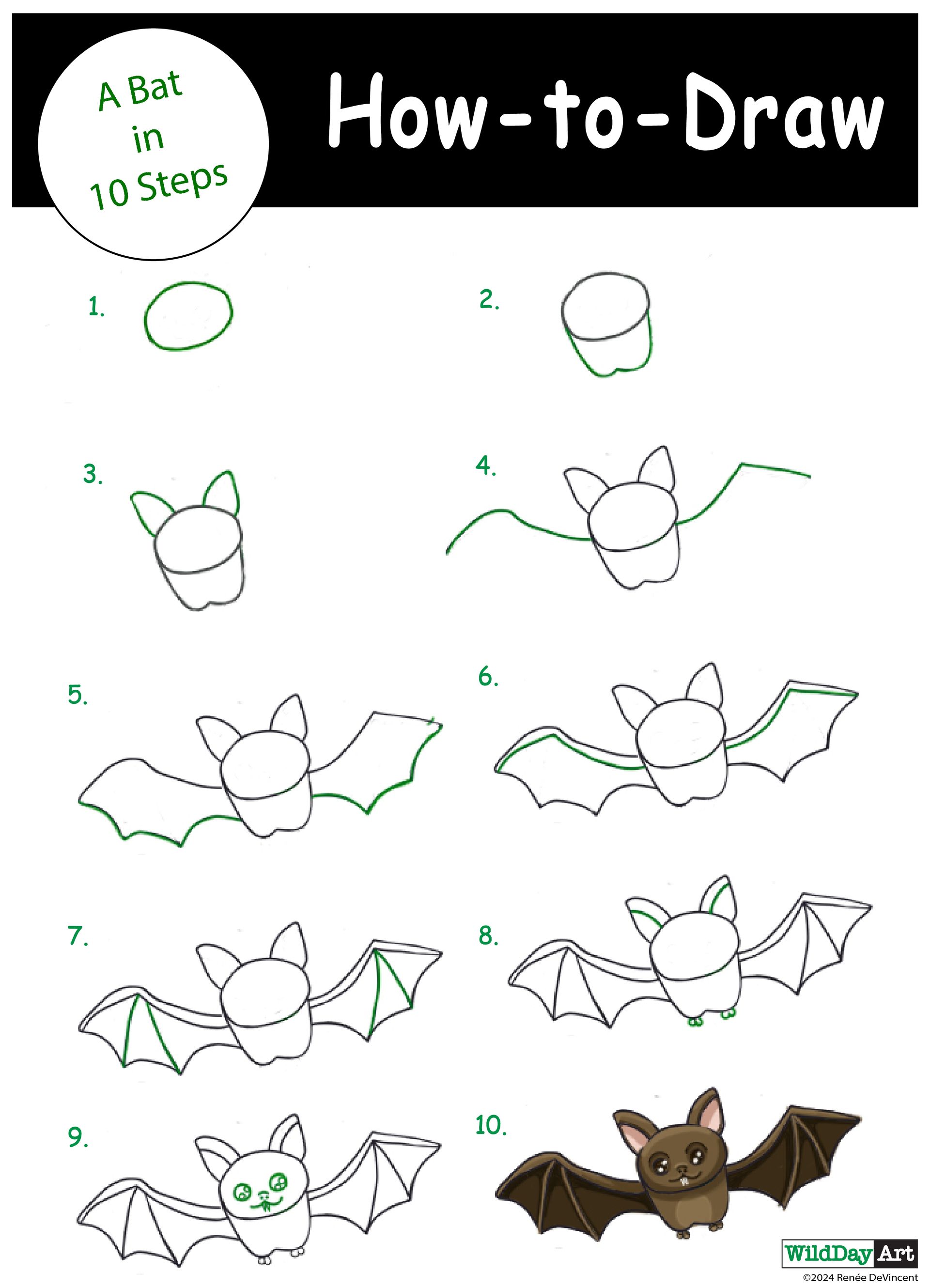 A Bat in 10 Steps

How-to-Draw

1.

2.

3.

4.

5.

6.

7.

8.

9.

10.

WildDay Art
©2024 Renée DeVincent