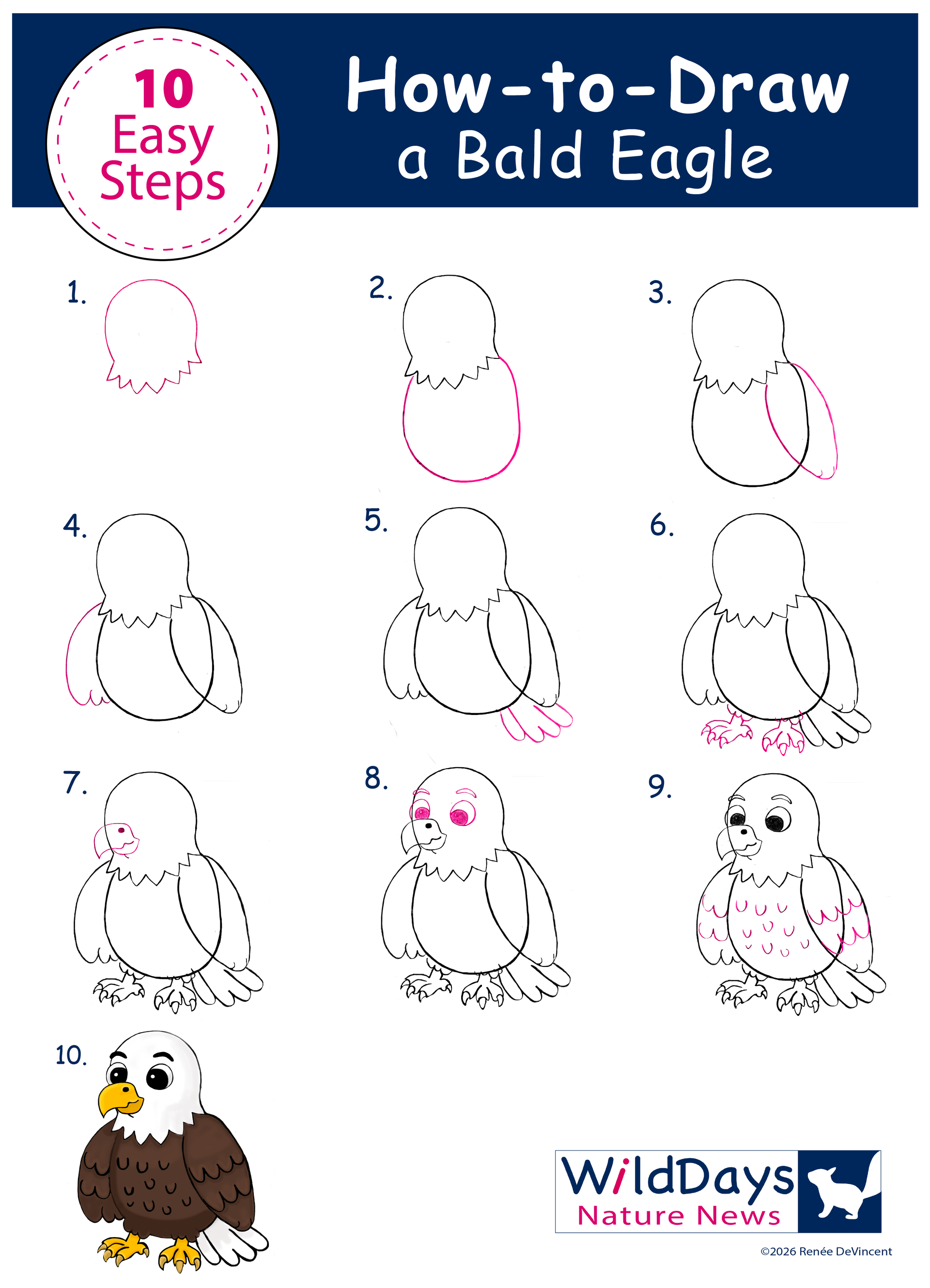 10 Easy Steps

How-to-Draw a Bald Eagle

1.

2.

3.

4.

5.

6.

7.

8.

9.

10.

WildDays Nature News

©2026 Renée DeVincent