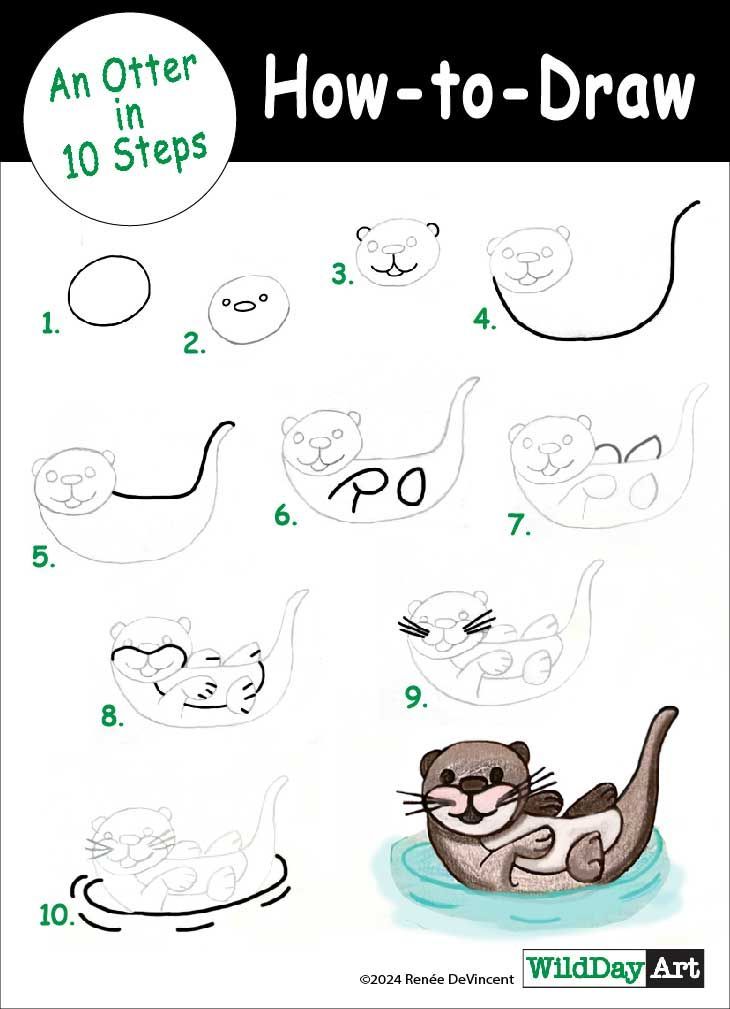 An Otter in 10 Steps

How-to-Draw

1.

2.

3.

4.

5.

6.

7.

8.

9.

10.

©2024 Renée DeVincent

WildDay Art