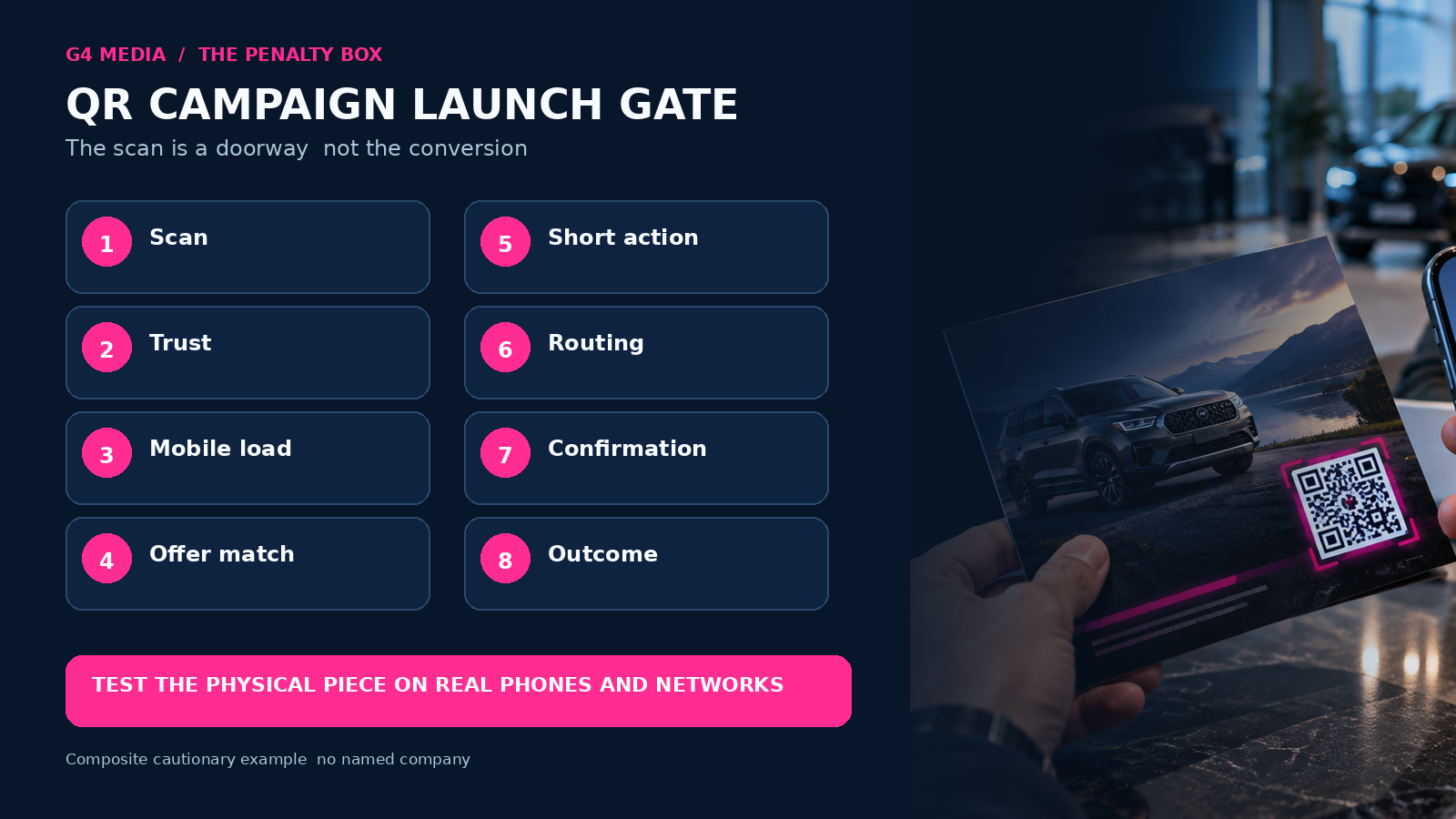 G4 MEDIA / THE PENALTY BOX

QR CAMPAIGN LAUNCH GATE

The scan is a doorway not the conversion

1 Scan

2 Trust

3 Mobile load

4 Offer match

5 Short action

6 Routing

7 Confirmation

8 Outcome

TEST THE PHYSICAL PIECE ON REAL PHONES AND NETWORKS

Composite cautionary example no named company