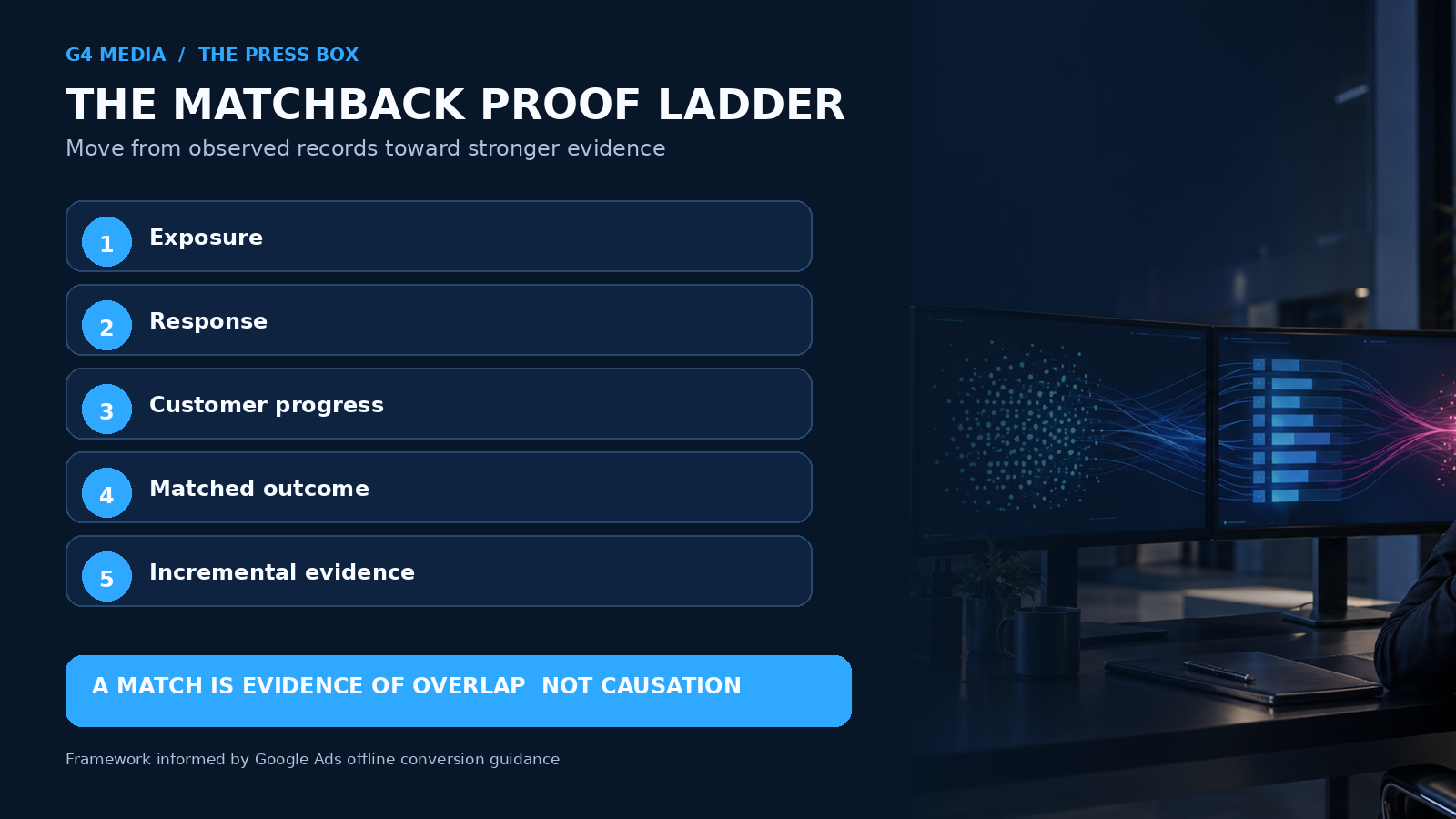 G4 MEDIA / THE PRESS BOX

THE MATCHBACK PROOF LADDER

Move from observed records toward stronger evidence

1 Exposure

2 Response

3 Customer progress

4 Matched outcome

5 Incremental evidence

A MATCH IS EVIDENCE OF OVERLAP NOT CAUSATION

Framework informed by Google Ads offline conversion guidance