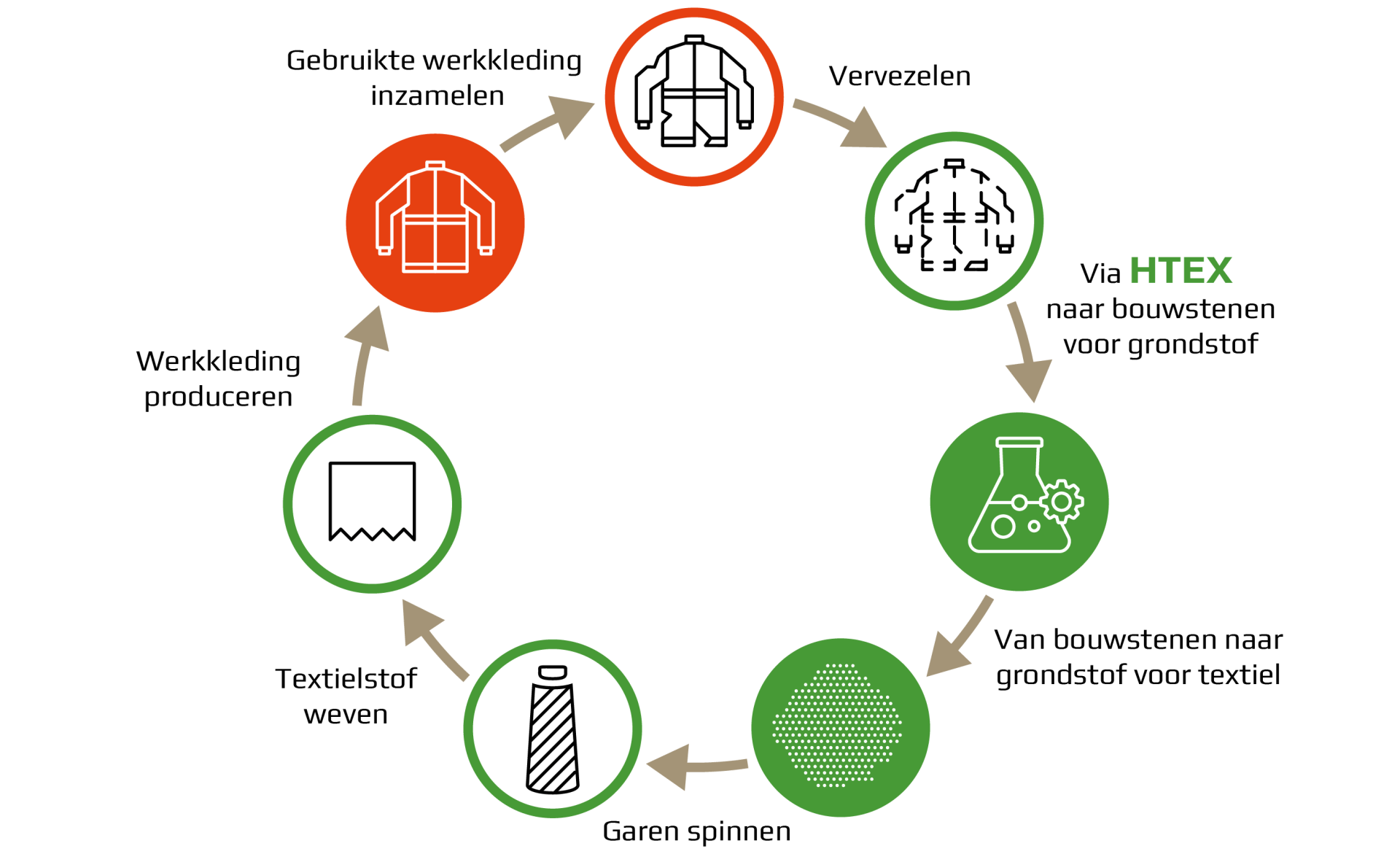 Gebruikte werkkleding inzamelen

Vervezelen

Via HTEX naar bouwstenen voor grondstof

Van bouwstenen naar grondstof voor textiel

Garen spinnen

Textielstof weven

Werkkleding produceren