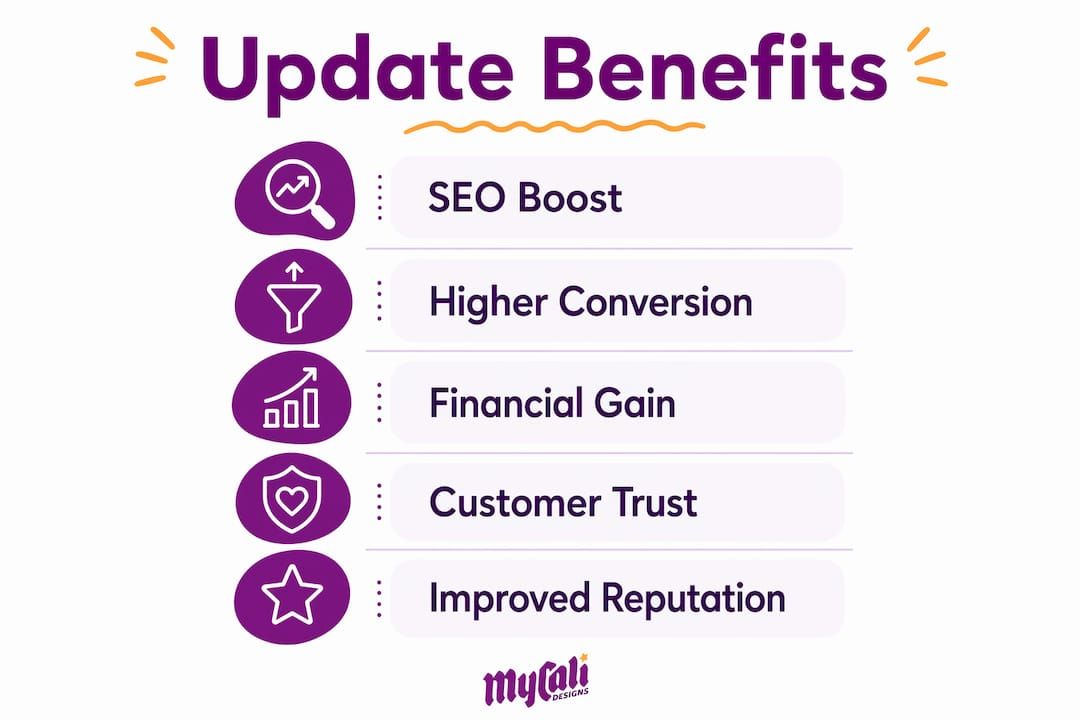 Update Benefits

SEO Boost

Higher Conversion

Financial Gain

Customer Trust

Improved Reputation

myCali DESIGNS