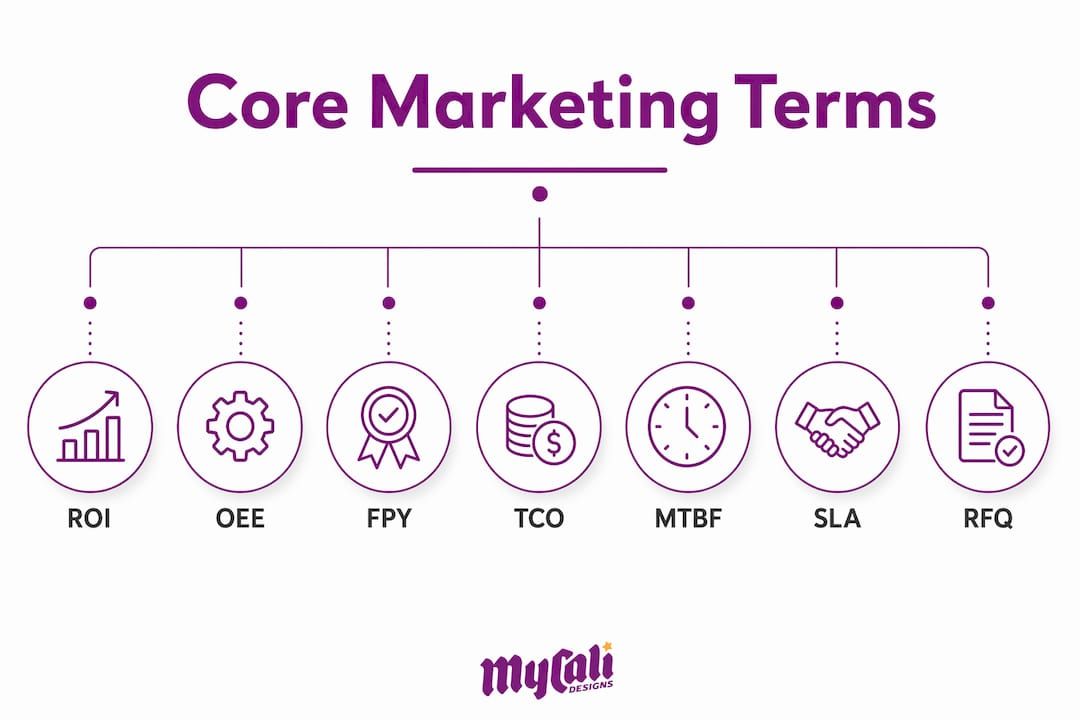 Core Marketing Terms

ROI

OEE

FPY

TCO

MTBF

SLA

RFQ

myCali DESIGNS