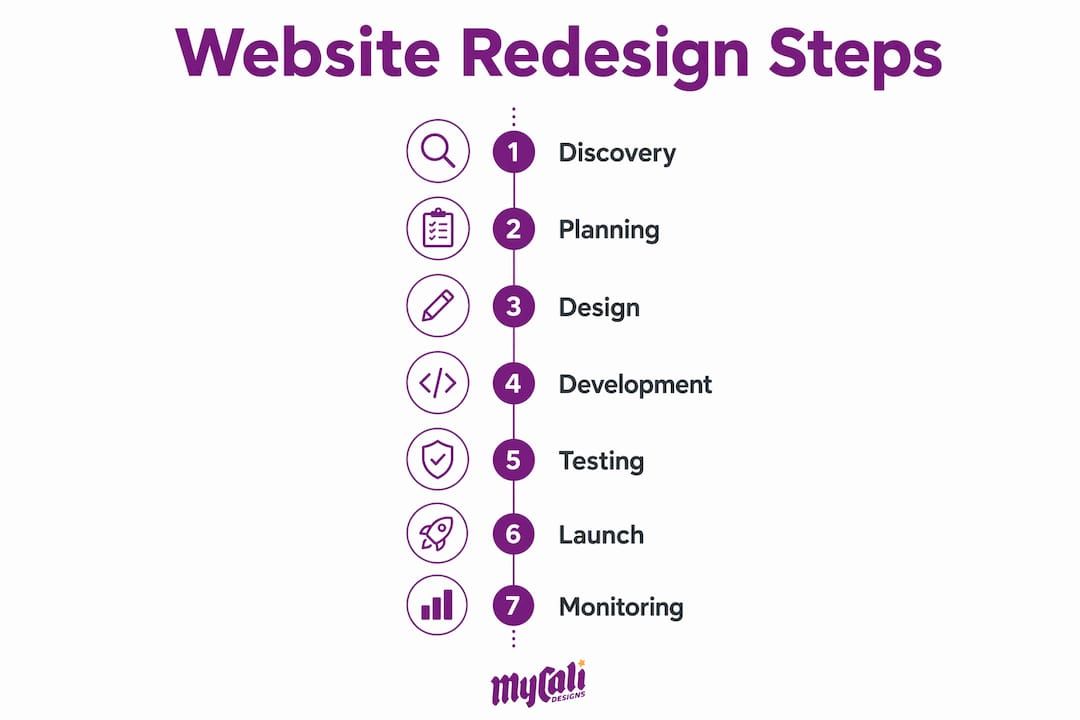 Website Redesign Steps

1 Discovery

2 Planning

3 Design

4 Development

5 Testing

6 Launch

7 Monitoring

myCali DESIGNS