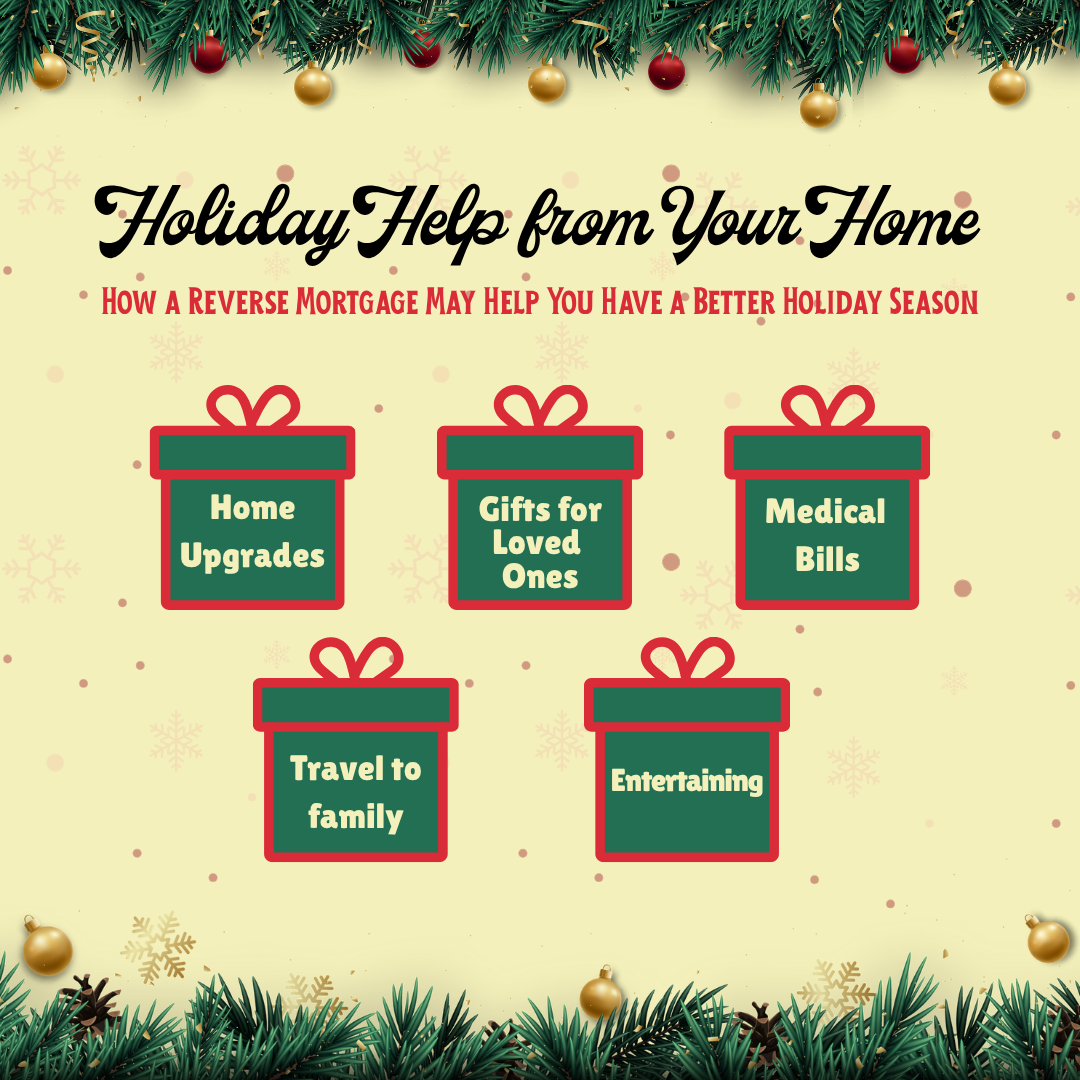 Holiday Help from Your Home

How a Reverse Mortgage May Help You Have a Better Holiday Season

Home Upgrades

Gifts for Loved Ones

Medical Bills

Travel to family

Entertaining