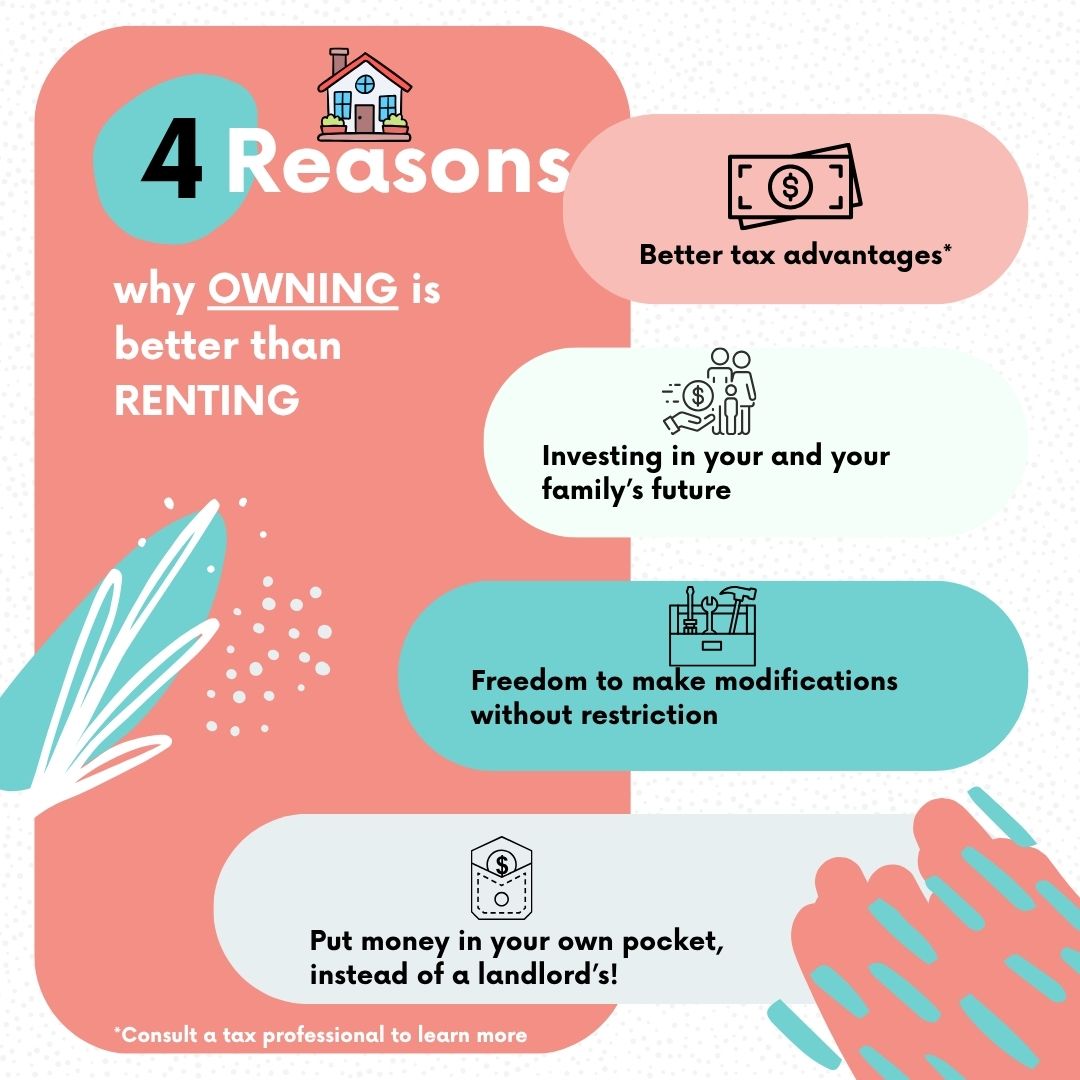 4 Reasons

why OWNING is better than RENTING

Better tax advantages*

Investing in your and your family's future

Freedom to make modifications without restriction

Put money in your own pocket, instead of a landlord's!

*Consult a tax professional to learn more