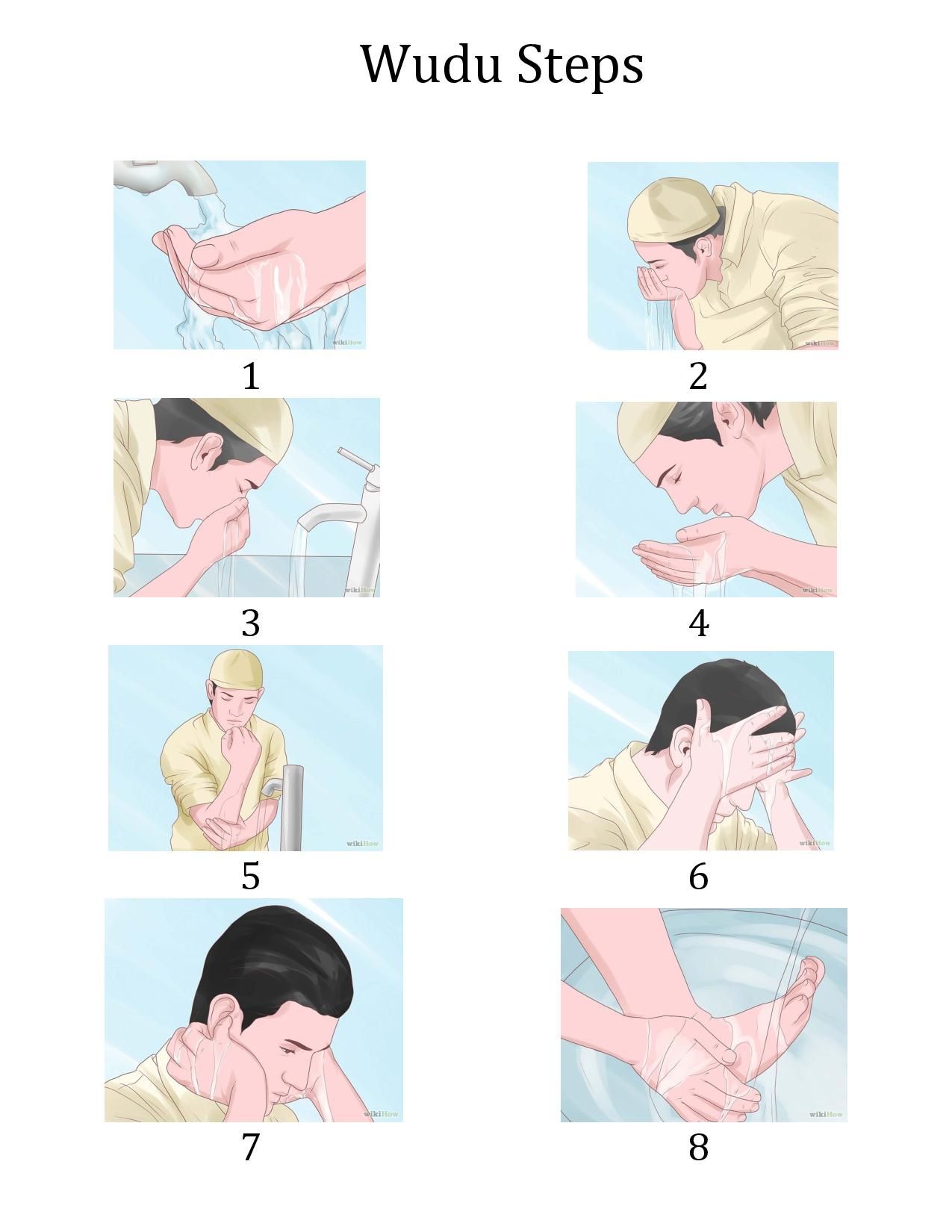 Wudu Steps

wikiHow

1

wikiHow

2

wikiHow

3

wikiHow

4

wikiHow

5

wikiHow

6

wikiHow

7

wikiHow

8