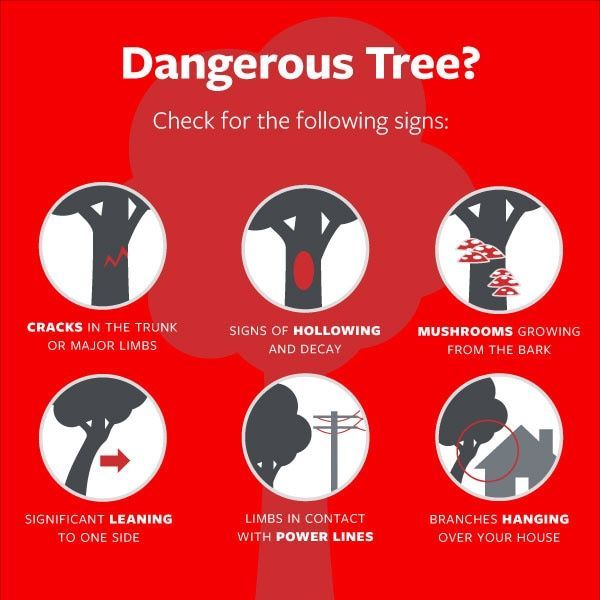 Dangerous Tree?

Check for the following signs:

CRACKS IN THE TRUNK OR MAJOR LIMBS

SIGNS OF HOLLOWING AND DECAY

MUSHROOMS GROWING FROM THE BARK

SIGNIFICANT LEANING TO ONE SIDE

LIMBS IN CONTACT WITH POWER LINES

BRANCHES HANGING OVER YOUR HOUSE