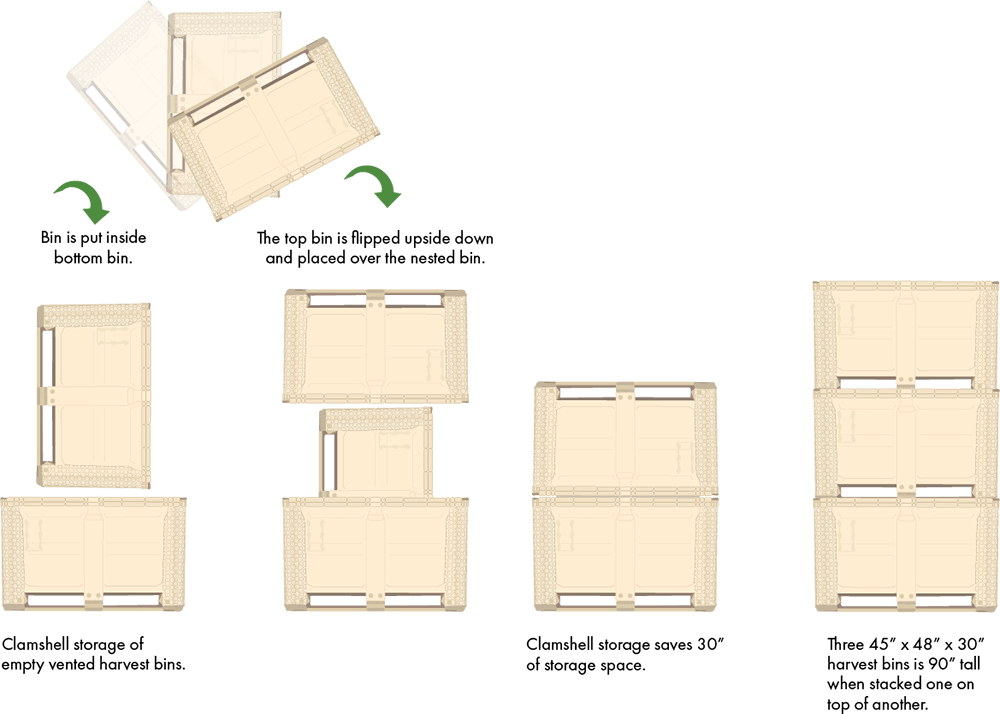 Bin is put inside bottom bin.

The top bin is flipped upside down and placed over the nested bin.

Clamshell storage of empty vented harvest bins.

Clamshell storage saves 30″ of storage space.

Three 45″ x 48″ x 30″ harvest bins is 90″ tall when stacked one on top of another.