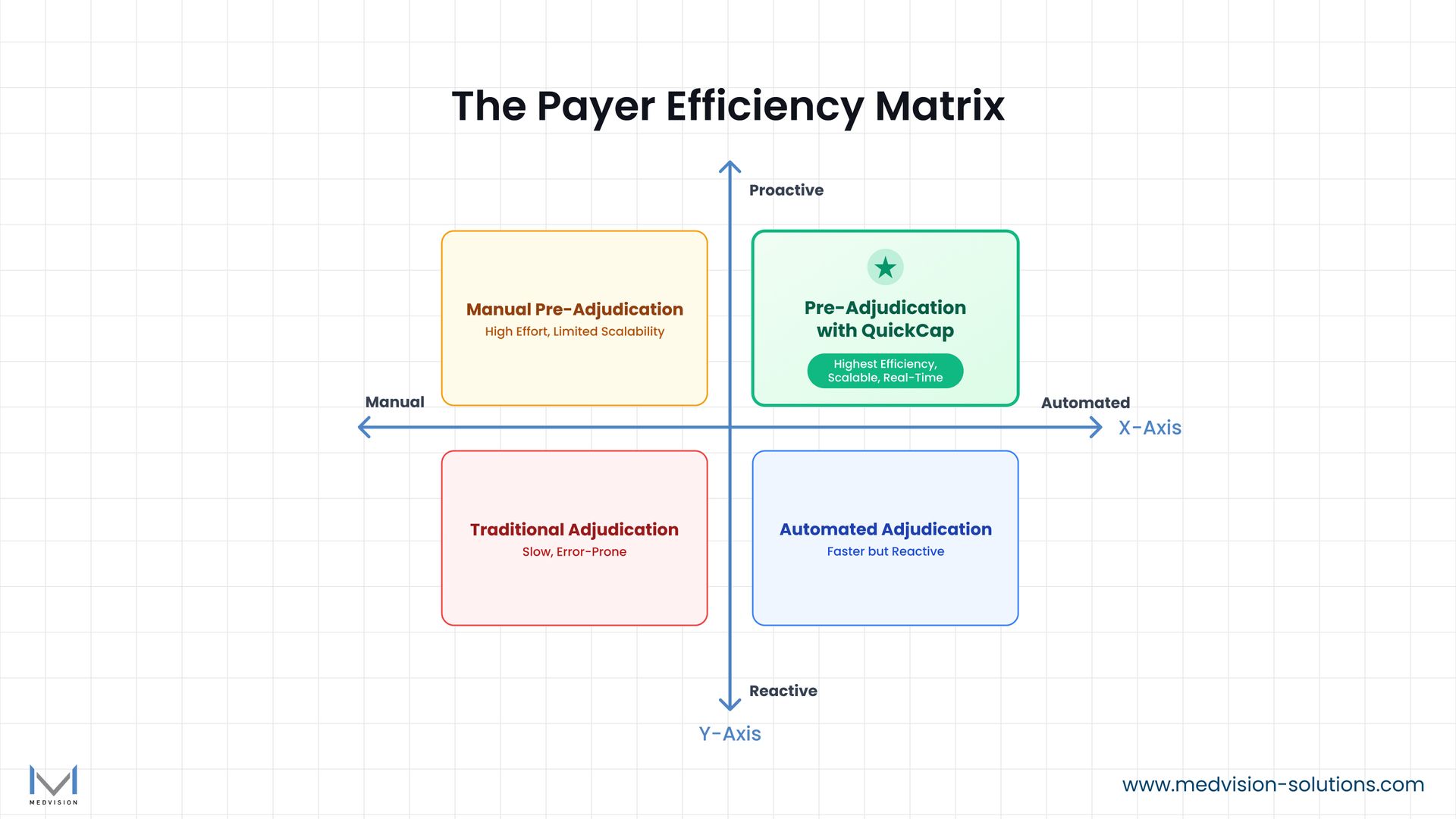 The Payer Efficiency Matrix

Proactive

Manual Pre-Adjudication
High Effort, Limited Scalability

Pre-Adjudication with QuickCap
Highest Efficiency, Scalable, Real-Time

Manual

Automated

X-Axis

Traditional Adjudication
Slow, Error-Prone

Automated Adjudication
Faster but Reactive

Reactive

Y-Axis

MEDVISION

www.medvision-solutions.com