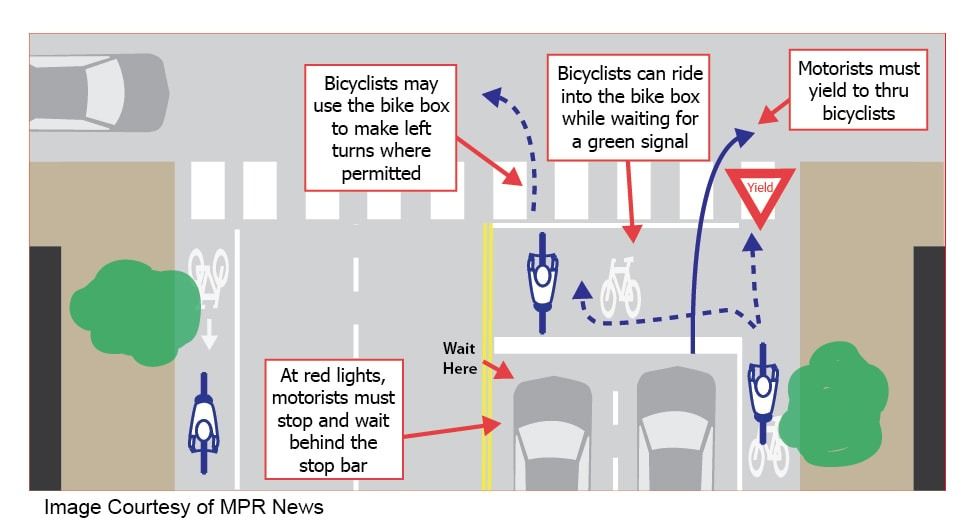 Bicyclists may use the bike box to make left turns where permitted

Bicyclists can ride into the bike box while waiting for a green signal

Motorists must yield to thru bicyclists

Yield

Wait Here

At red lights, motorists must stop and wait behind the stop bar

Image Courtesy of MPR News