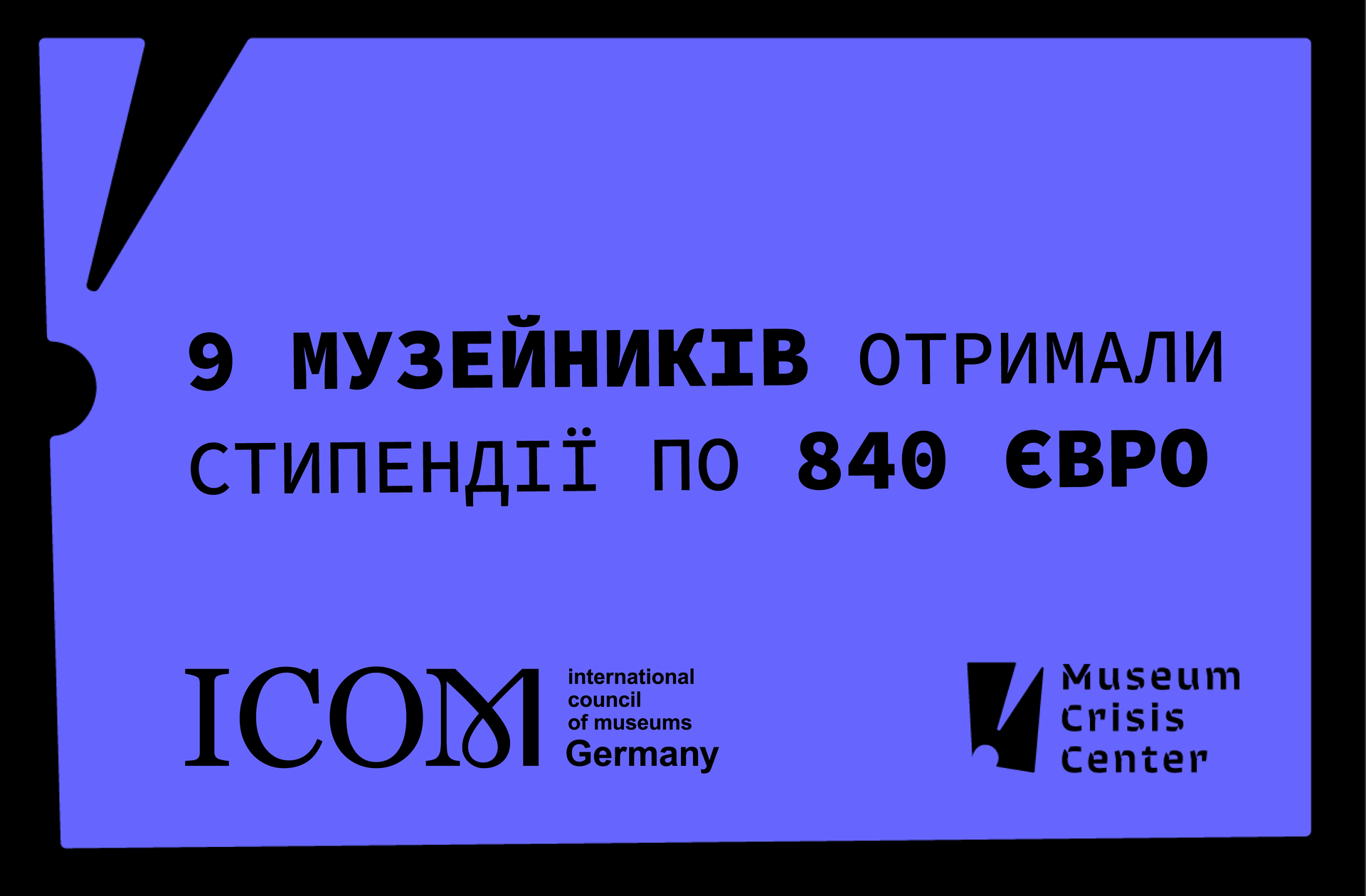 9 МУЗЕЙНИКІВ ОТРИМАЛИ СТИПЕНДІЇ ПО 840 ЄВРО

ICOM international council of museums Germany

Museum Crisis Center