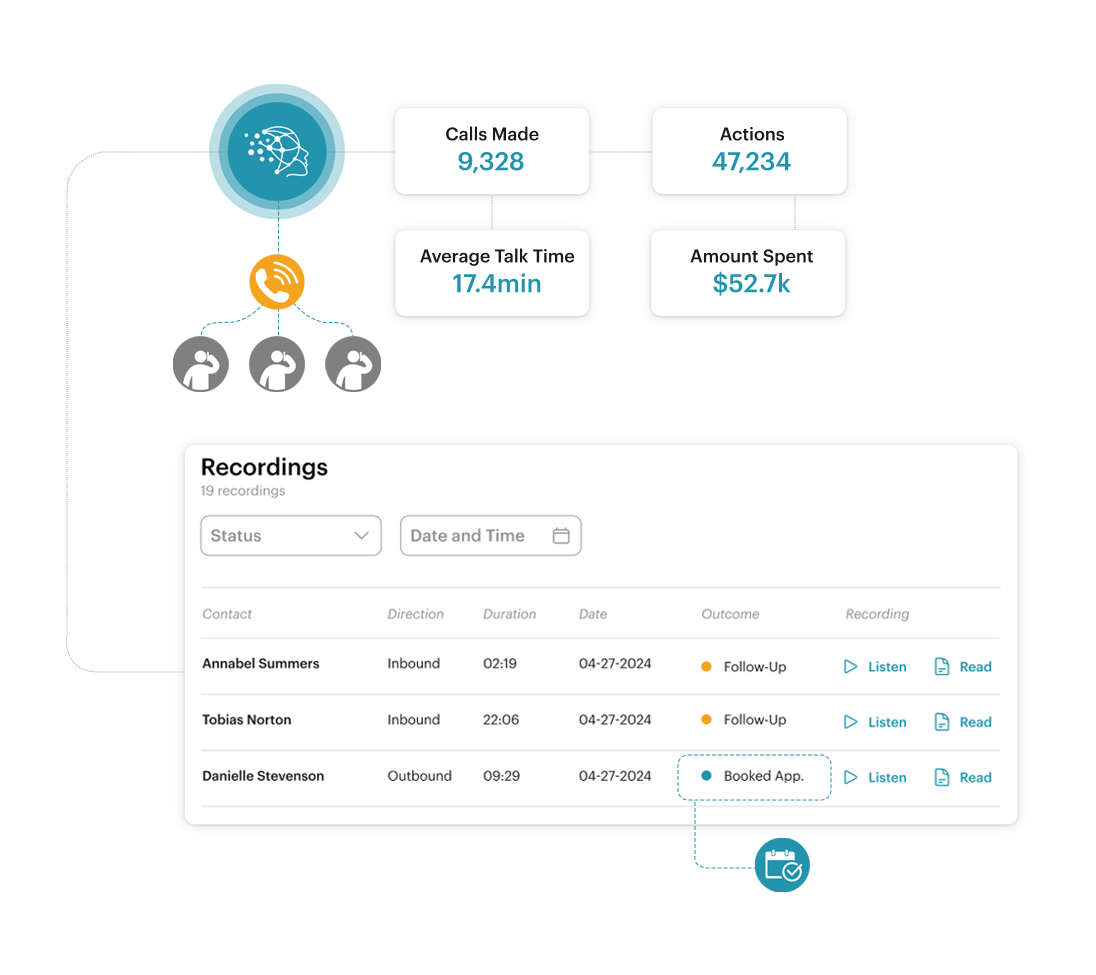 Calls Made
9,328

Actions
47,234

Average Talk Time
17.4min

Amount Spent
$52.7k

Recordings
19 recordings

Status

Date and Time

| Contact | Direction | Duration | Date | Outcome | Recording | |
|---|---|---|---|---|---|---|
| Annabel Summers | Inbound | 02:19 | 04-27-2024 | Follow-Up | Listen | Read |
| Tobias Norton | Inbound | 22:06 | 04-27-2024 | Follow-Up | Listen | Read |
| Danielle Stevenson | Outbound | 09:29 | 04-27-2024 | Booked App. | Listen | Read |