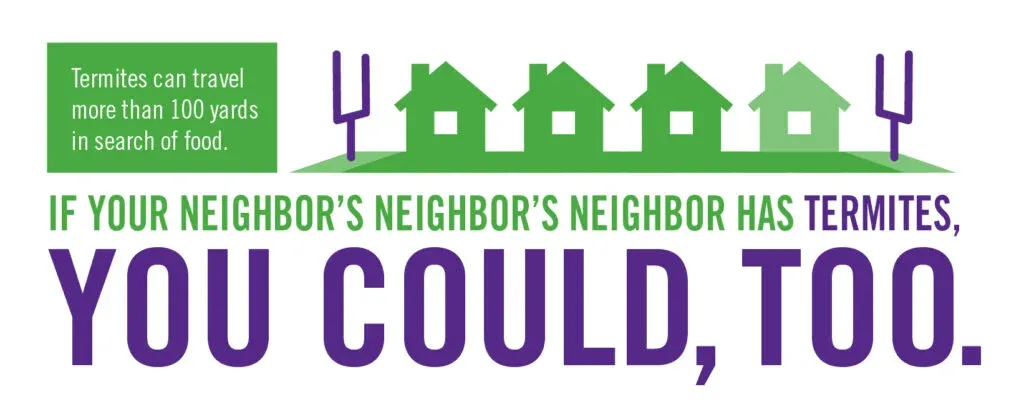 Termites can travel more than 100 yards in search of food.

IF YOUR NEIGHBOR'S NEIGHBOR'S NEIGHBOR HAS TERMITES, YOU COULD, TOO.